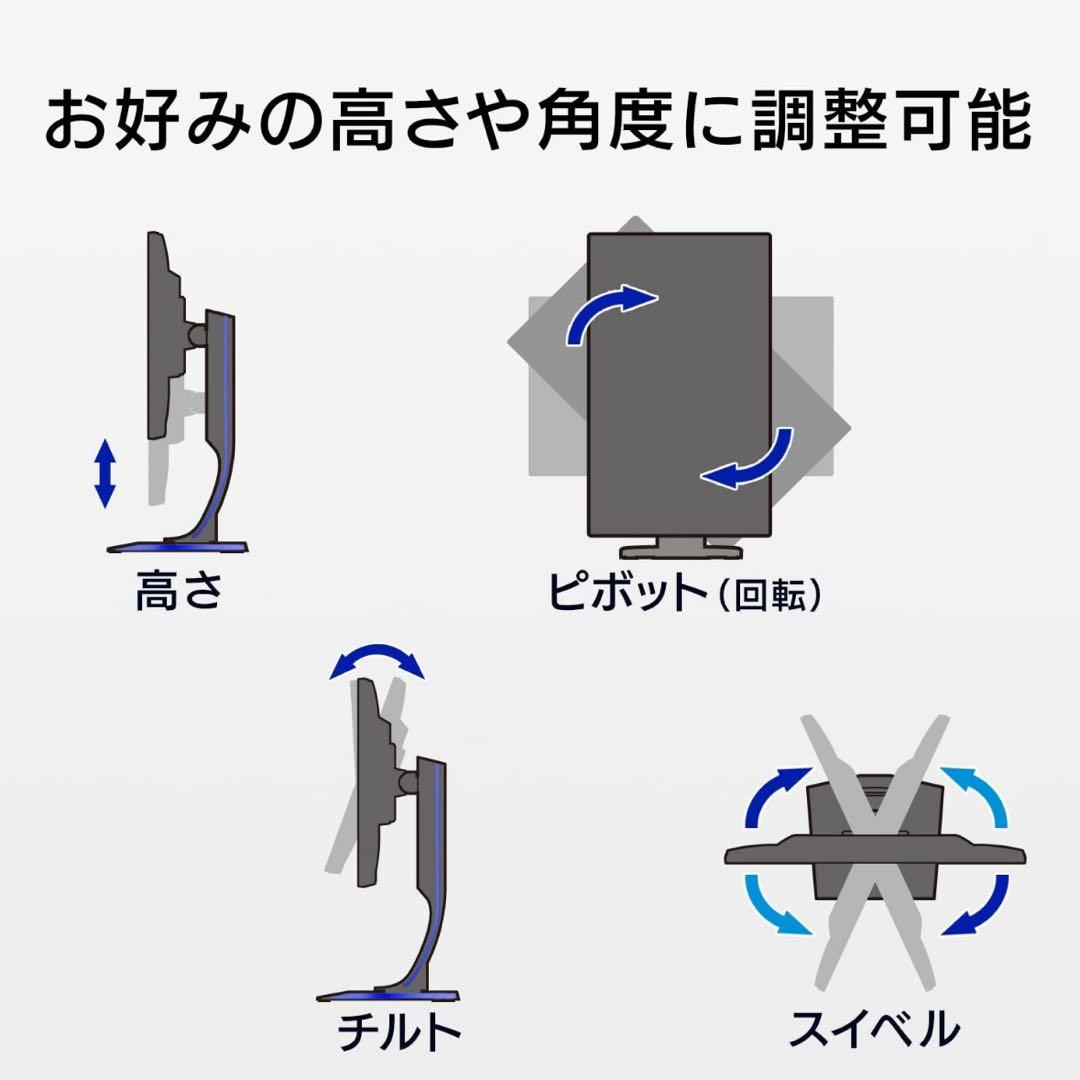 お好みの高さや角度に調整可能

高さ

ピボット（回転）

チルト

スイベル