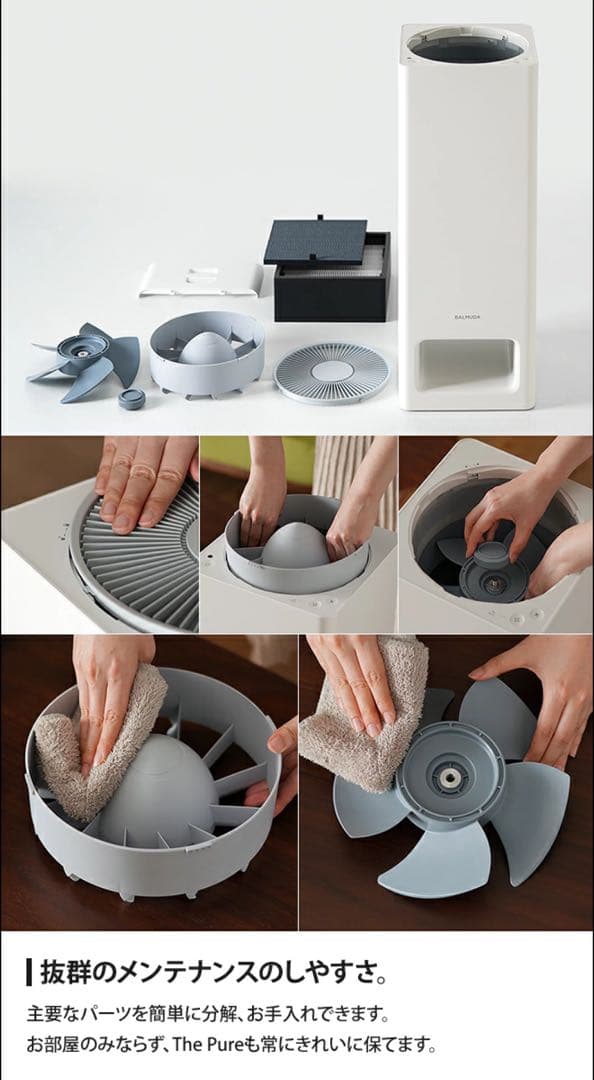 BALMUDA

抜群のメンテナンスのしやすさ。

主要なパーツを簡単に分解、お手入れできます。
お部屋のみならず、The Pureも常にきれいに保てます。