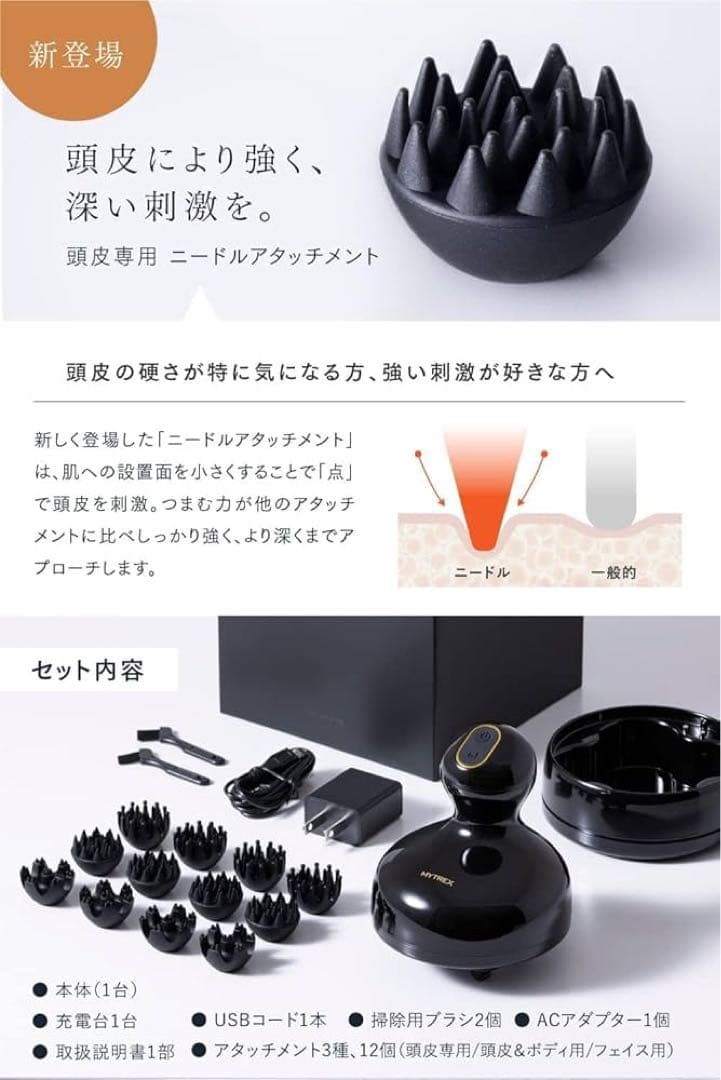 新登場

頭皮により強く、
深い刺激を。

頭皮専用 ニードルアタッチメント

頭皮の硬さが特に気になる方、強い刺激が好きな方へ

新しく登場した「ニードルアタッチメント」は、肌への設置面を小さくすることで「点」で頭皮を刺激。つまむ力が他のアタッチメントに比べしっかり強く、より深くまでアプローチします。

ニードル

一般的

セット内容

MYTREX

● 本体(1台)
● 充電台1台
● USBコード1本
● 掃除用ブラシ2個
● ACアダプター1個
● 取扱説明書1部
● アタッチメント3種、12個(頭皮専用/頭皮&ボディ用/フェイス用)