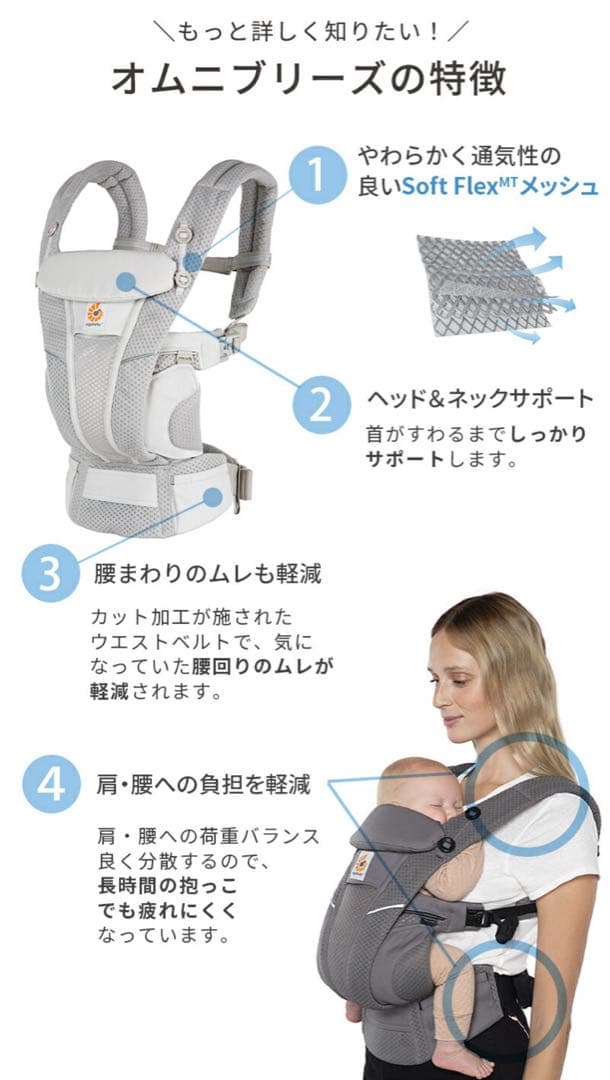 ＼もっと詳しく知りたい！／
オムニブリーズの特徴

1
やわらかく通気性の良いSoft Flex$^{MT}$メッシュ

2
ヘッド＆ネックサポート
首がすわるまでしっかりサポートします。

3
腰まわりのムレも軽減
カット加工が施されたウエストベルトで、気になっていた腰回りのムレが軽減されます。

4
肩・腰への負担を軽減
肩・腰への荷重バランス良く分散するので、長時間の抱っこでも疲れにくくなっています。