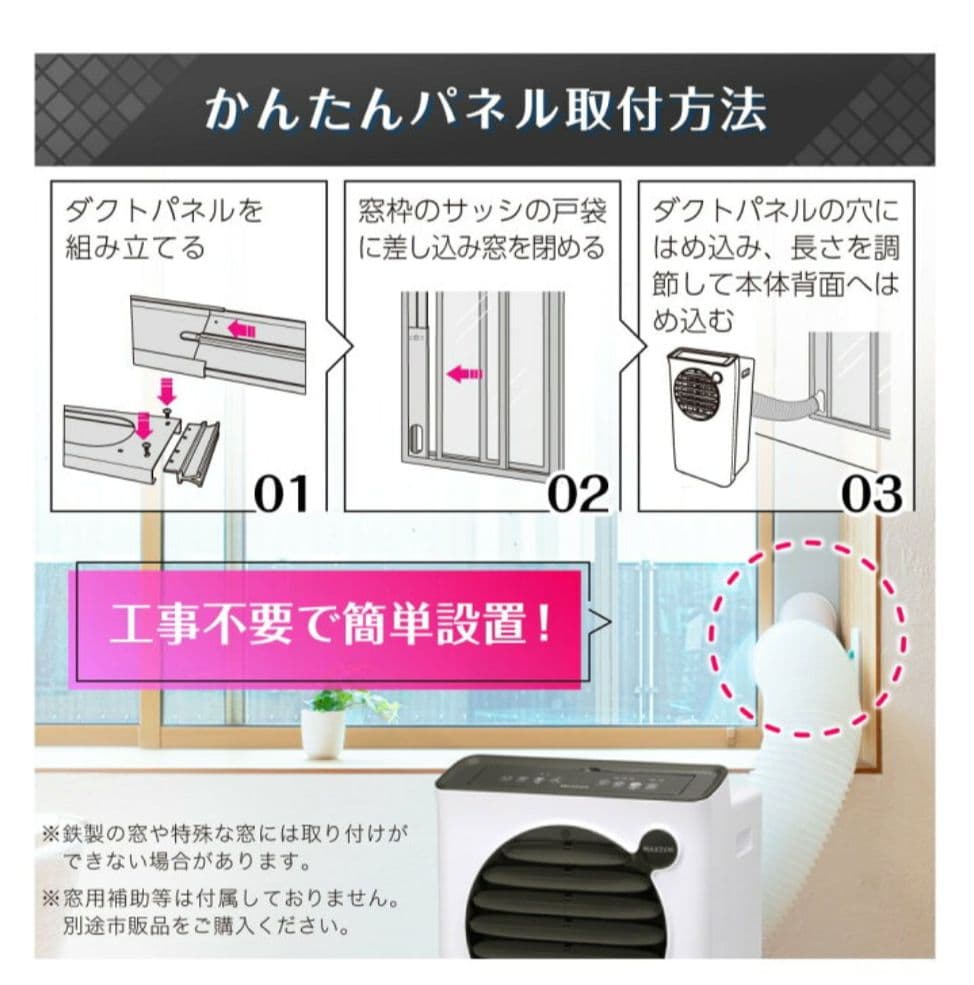 かんたんパネル取付方法

ダクトパネルを組み立てる

01

窓枠のサッシの戸袋に差し込み窓を閉める

02

ダクトパネルの穴にはめ込み、長さを調節して本体背面へはめ込む

03

工事不要で簡単設置！

※鉄製の窓や特殊な窓には取り付けができない場合があります。

※窓用補助等は付属しておりません。別途市販品をご購入ください。