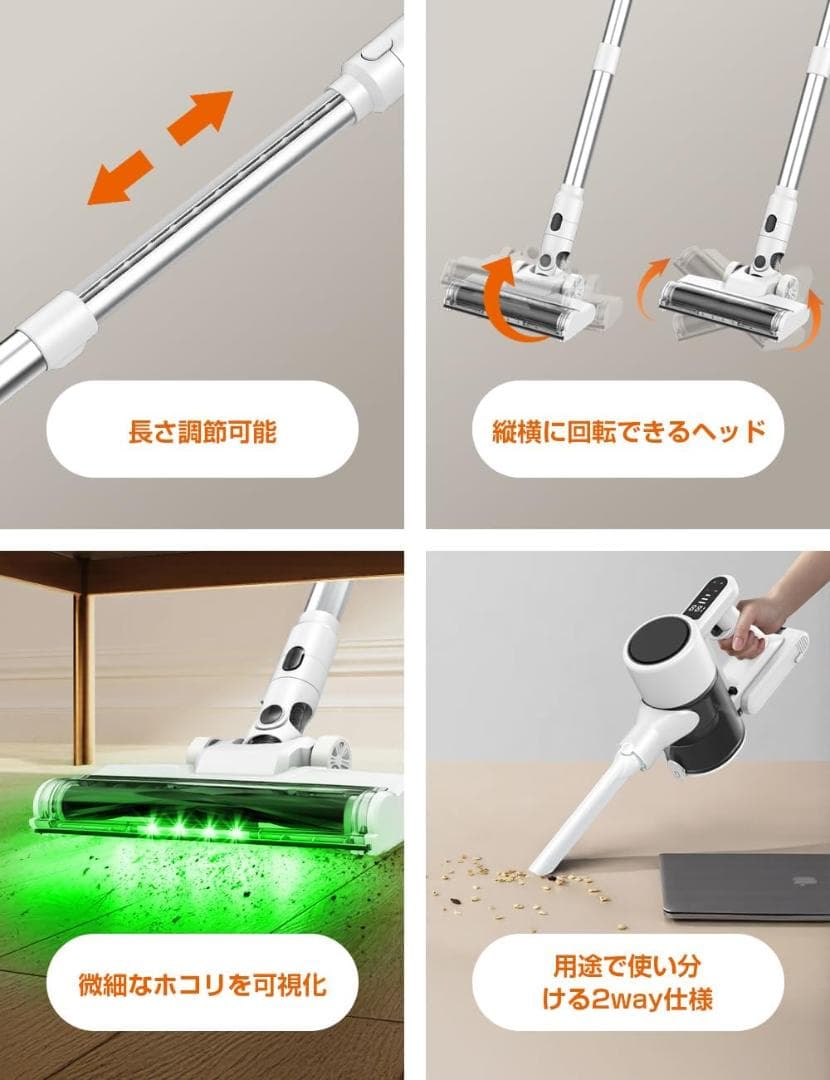 長さ調節可能

縦横に回転できるヘッド

微細なホコリを可視化

用途で使い分ける2way仕様