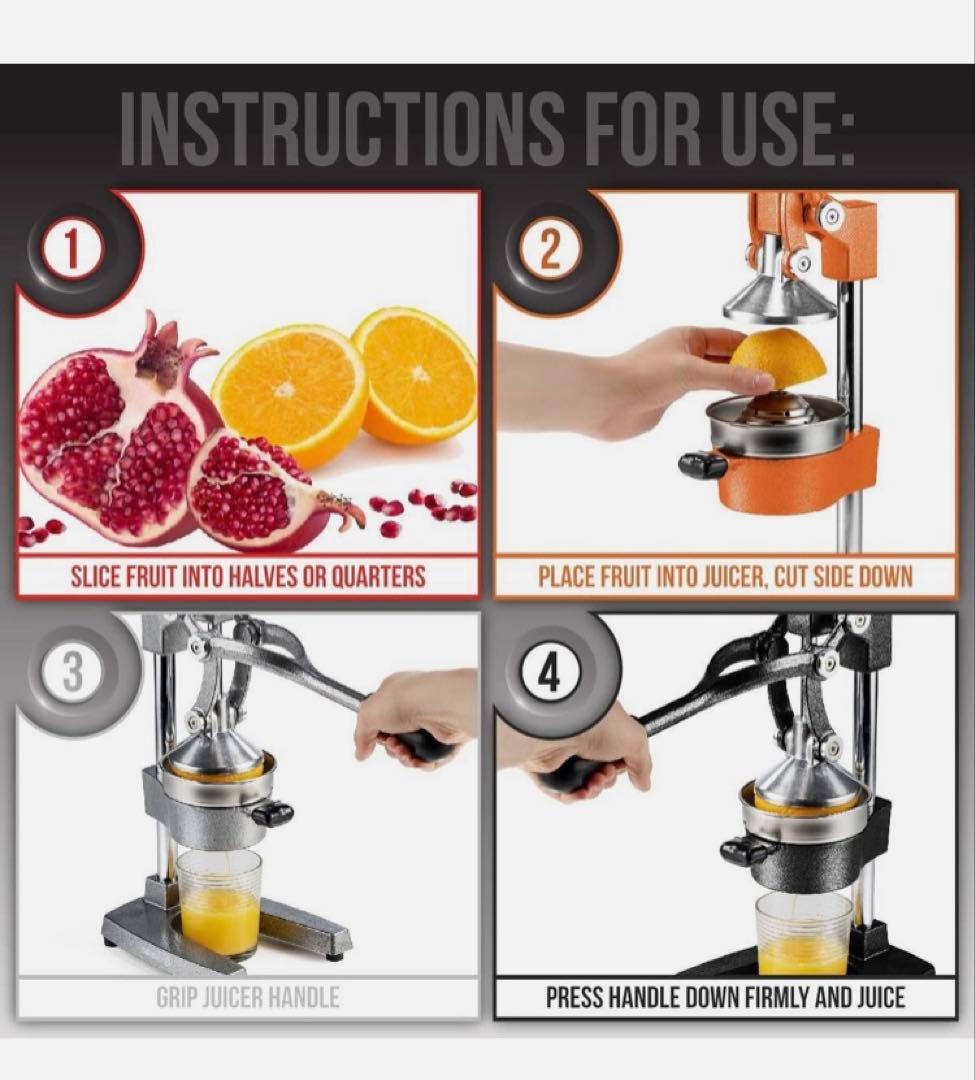 INSTRUCTIONS FOR USE:

1

SLICE FRUIT INTO HALVES OR QUARTERS

2

PLACE FRUIT INTO JUICER, CUT SIDE DOWN

3

GRIP JUICER HANDLE

4

PRESS HANDLE DOWN FIRMLY AND JUICE