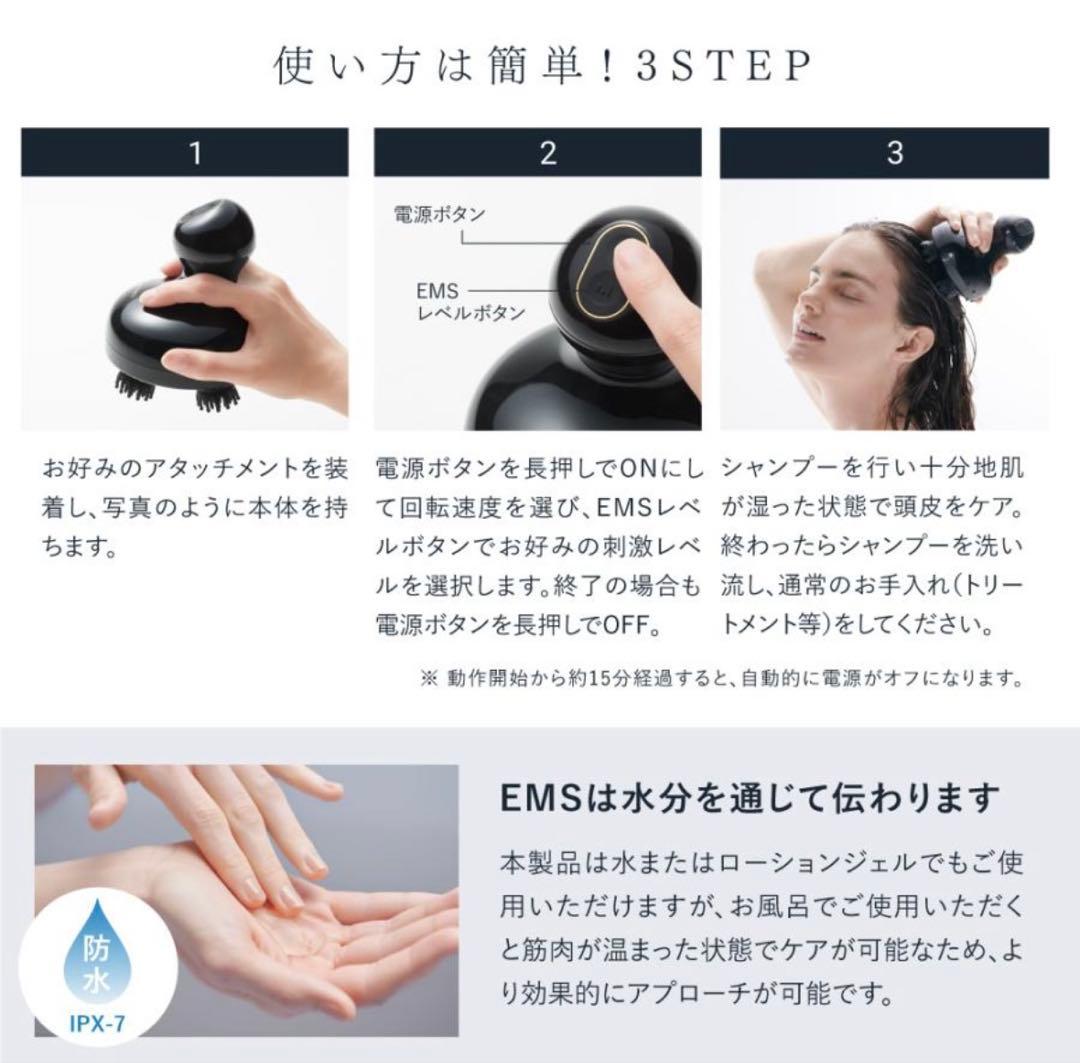 使い方は簡単！3STEP

1

お好みのアタッチメントを装着し、写真のように本体を持ちます。

2

電源ボタン

EMS
レベルボタン

電源ボタンを長押しでONにして回転速度を選び、EMSレベルボタンでお好みの刺激レベルを選択します。終了の場合も電源ボタンを長押しでOFF。

3

シャンプーを行い十分地肌が湿った状態で頭皮をケア。終わったらシャンプーを洗い流し、通常のお手入れ（トリートメント等）をしてください。

※ 動作開始から約15分経過すると、自動的に電源がオフになります。

防水
IPX-7

EMSは水分を通じて伝わります

本製品は水またはローションジェルでもご使用いただけますが、お風呂でご使用いただくと筋肉が温まった状態でケアが可能なため、より効果的にアプローチが可能です。