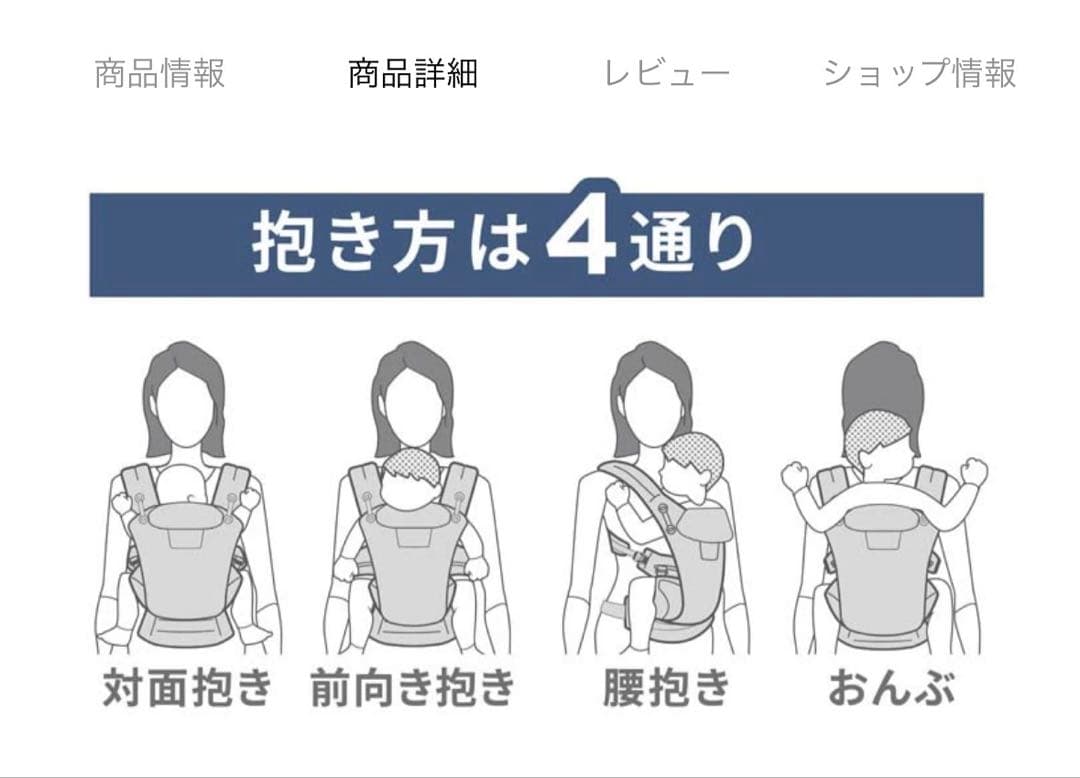 商品情報　商品詳細　レビュー　ショップ情報

抱き方は4通り

対面抱き　前向き抱き　腰抱き　おんぶ