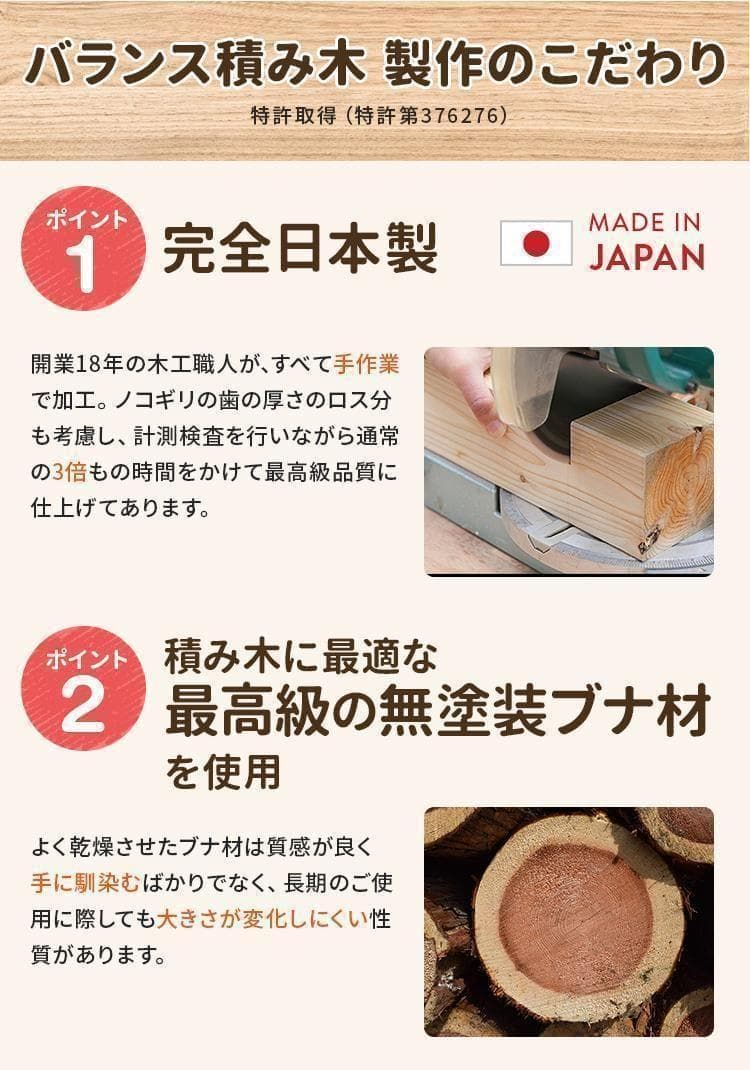 バランス積み木 製作のこだわり
特許取得（特許第376276）

ポイント
1
完全日本製

MADE IN
JAPAN

開業18年の木工職人が、すべて手作業で加工。ノコギリの歯の厚さのロス分も考慮し、計測検査を行いながら通常の3倍もの時間をかけて最高級品質に仕上げてあります。

ポイント
2
積み木に最適な
最高級の無塗装ブナ材
を使用

よく乾燥させたブナ材は質感が良く手に馴染むばかりでなく、長期のご使用に際しても大きさが変化しにくい性質があります。