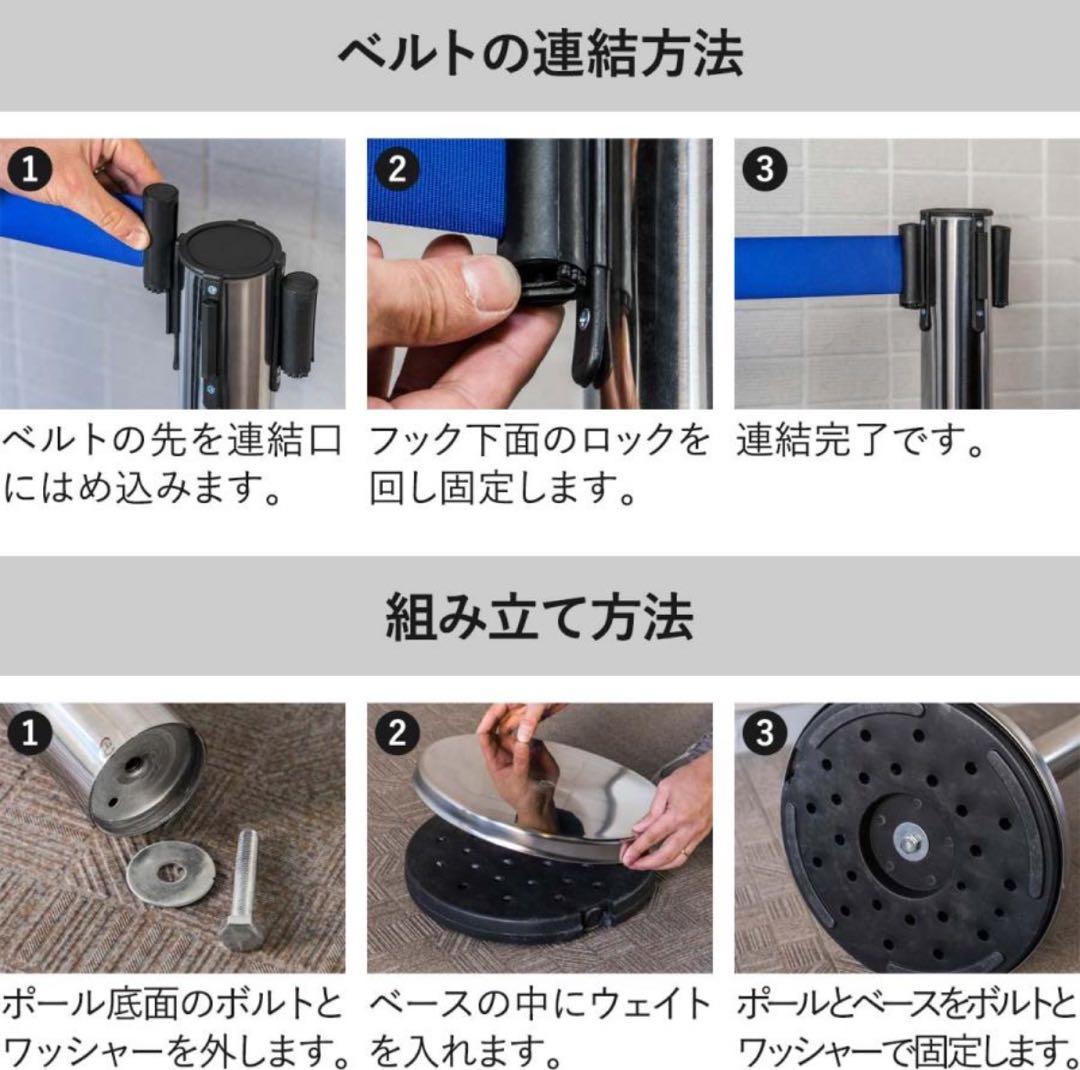 ベルトの連結方法

1
ベルトの先を連結口にはめ込みます。

2
フック下面のロックを回し固定します。

3
連結完了です。

組み立て方法

1
ポール底面のボルトとワッシャーを外します。

2
ベースの中にウェイトを入れます。

3
ポールとベースをボルトとワッシャーで固定します。