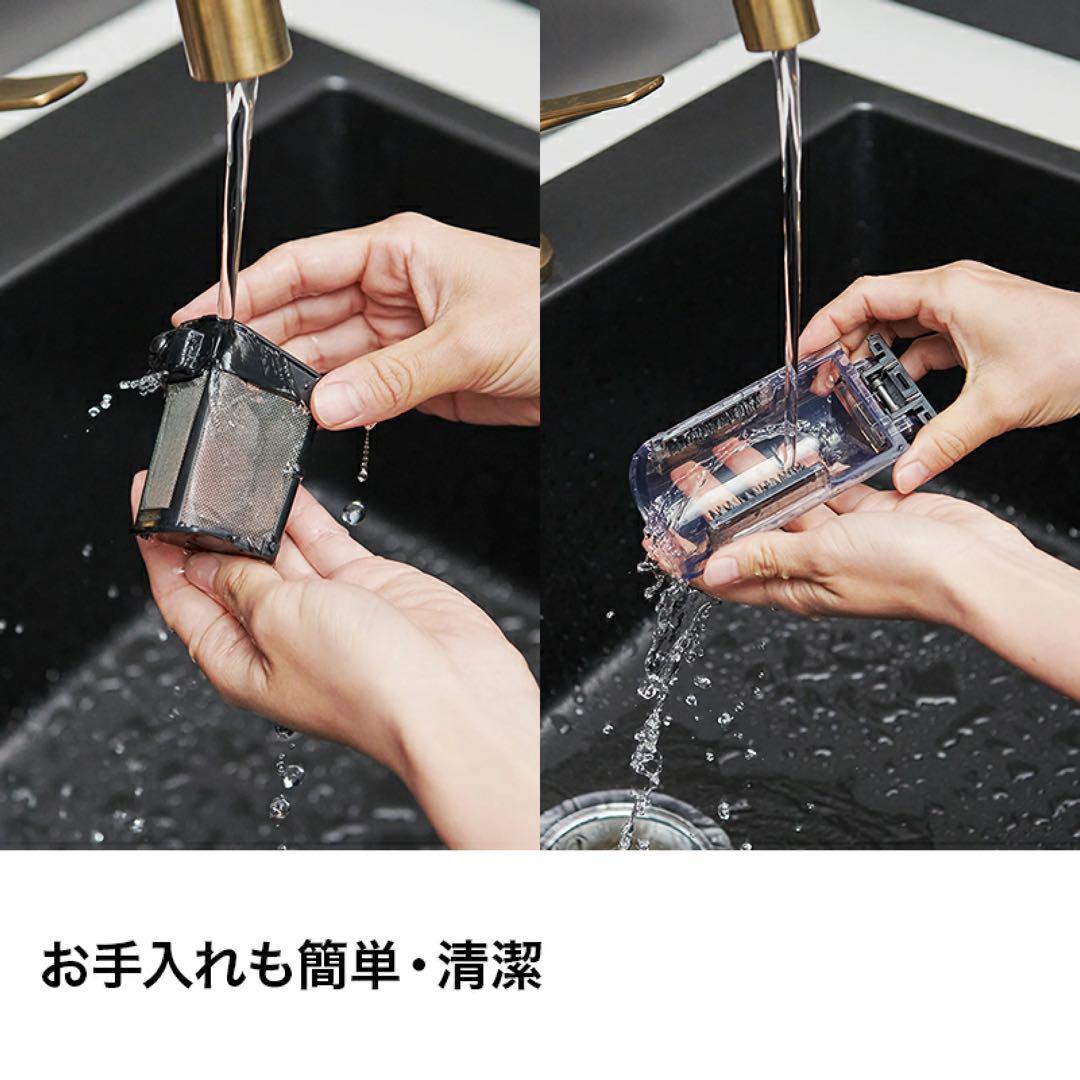 お手入れも簡単・清潔