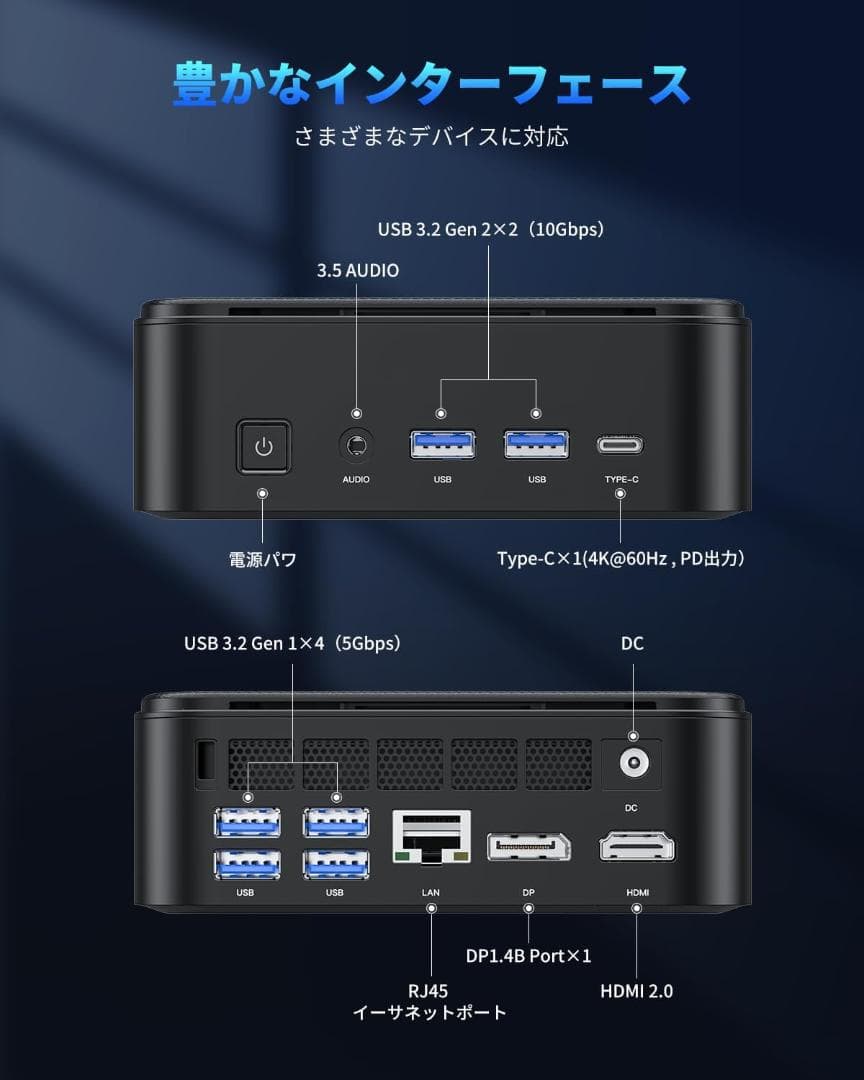 豊かなインターフェース
さまざまなデバイスに対応

USB 3.2 Gen 2×2（10Gbps）

3.5 AUDIO

AUDIO
USB
USB
TYPE-C

電源パワ

Type-C×1(4K@60Hz , PD出力)

USB 3.2 Gen 1×4（5Gbps）

DC

DC

USB
USB
LAN
DP
HDMI

DP1.4B Port×1

RJ45
イーサネットポート

HDMI 2.0