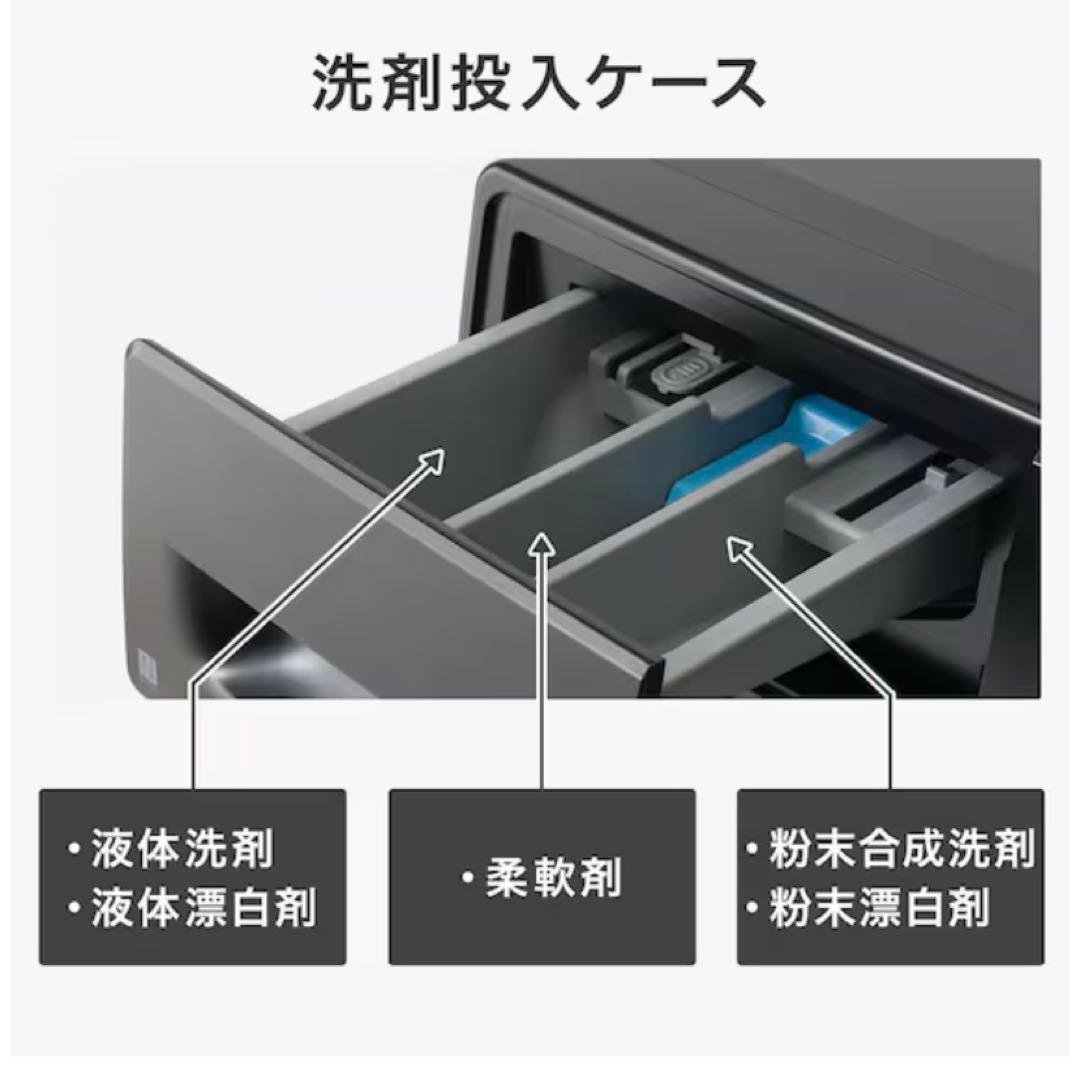 洗剤投入ケース

・液体洗剤
・液体漂白剤

・柔軟剤

・粉末合成洗剤
・粉末漂白剤