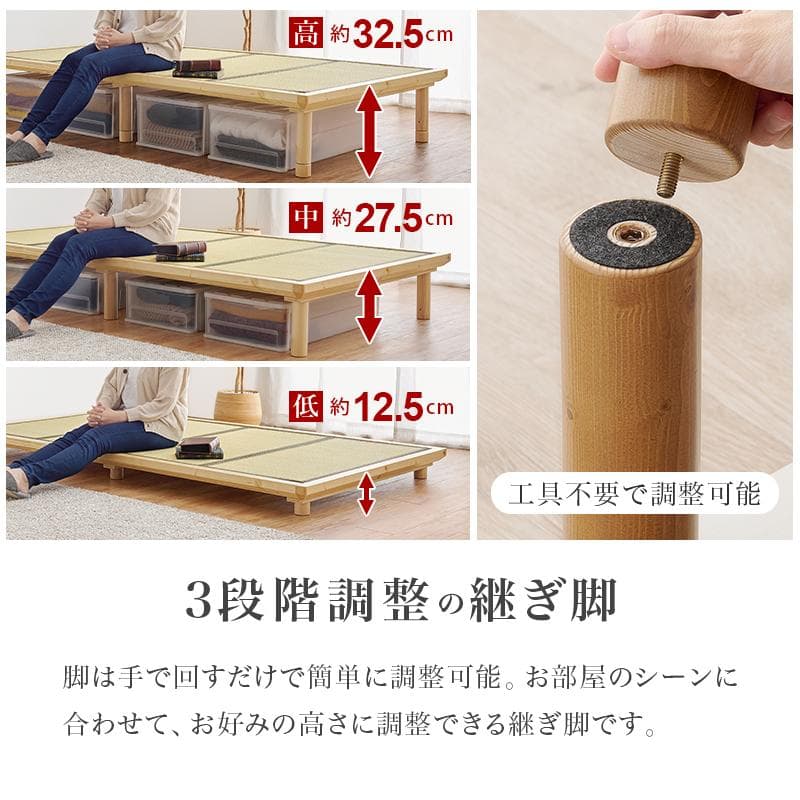 高 約32.5cm

中 約27.5cm

低 約12.5cm

工具不要で調整可能

3段階調整の継ぎ脚

脚は手で回すだけで簡単に調整可能。お部屋のシーンに合わせて、お好みの高さに調整できる継ぎ脚です。