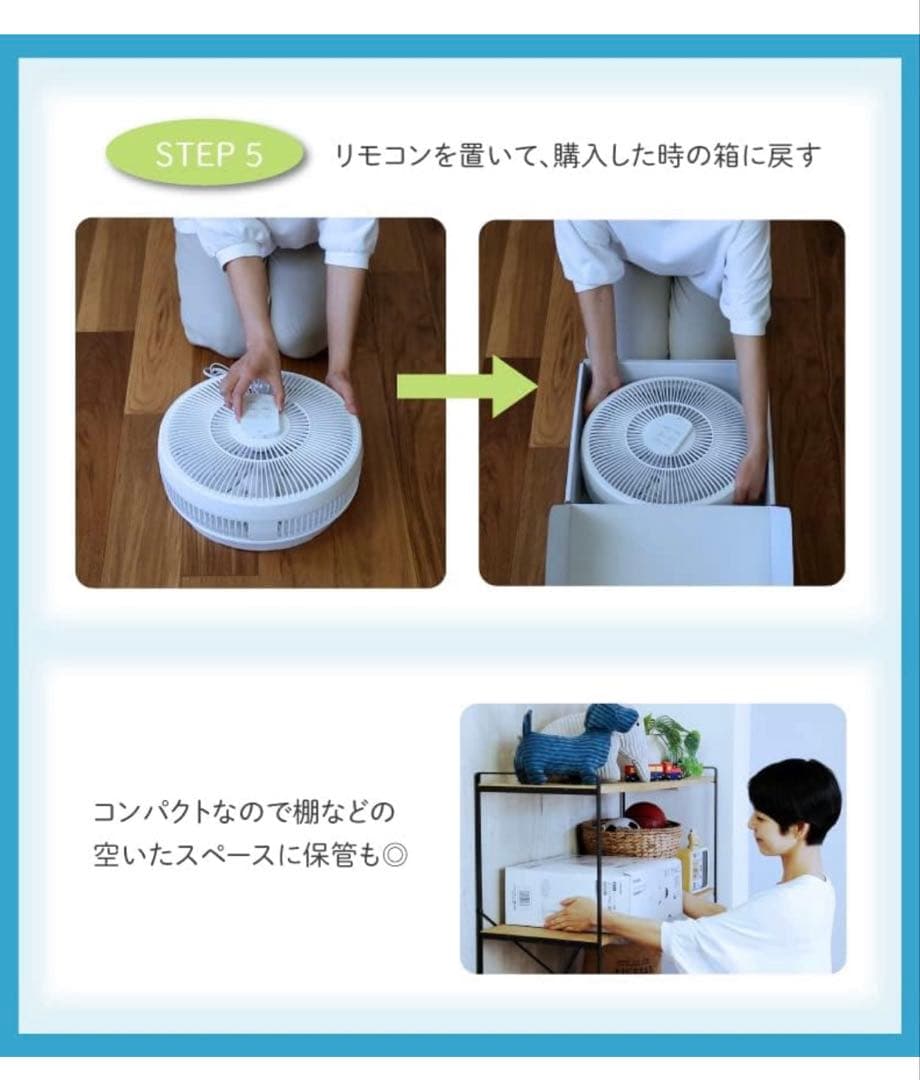 STEP 5 リモコンを置いて、購入した時の箱に戻す

コンパクトなので棚などの空いたスペースに保管も◎