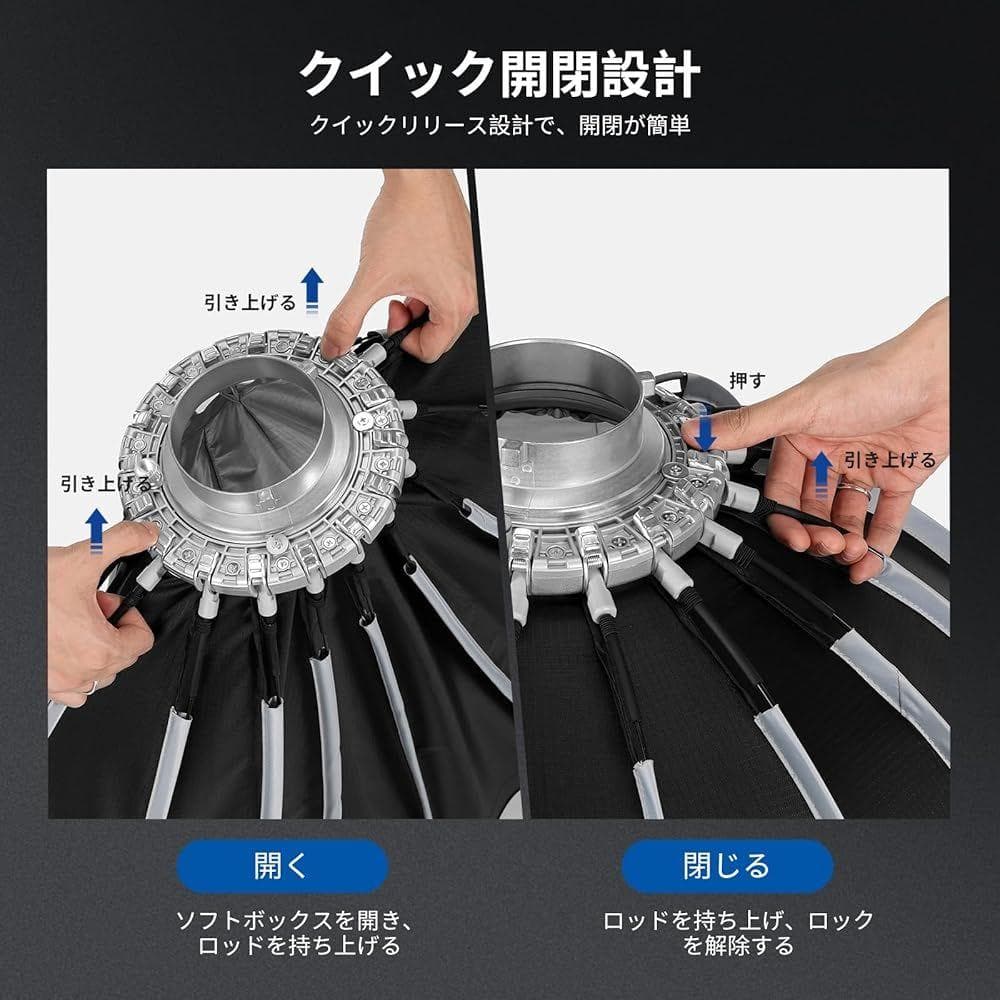 クイック開閉設計

クイックリリース設計で、開閉が簡単

引き上げる

引き上げる

押す

引き上げる

開く

ソフトボックスを開き、ロッドを持ち上げる

閉じる

ロッドを持ち上げ、ロックを解除する