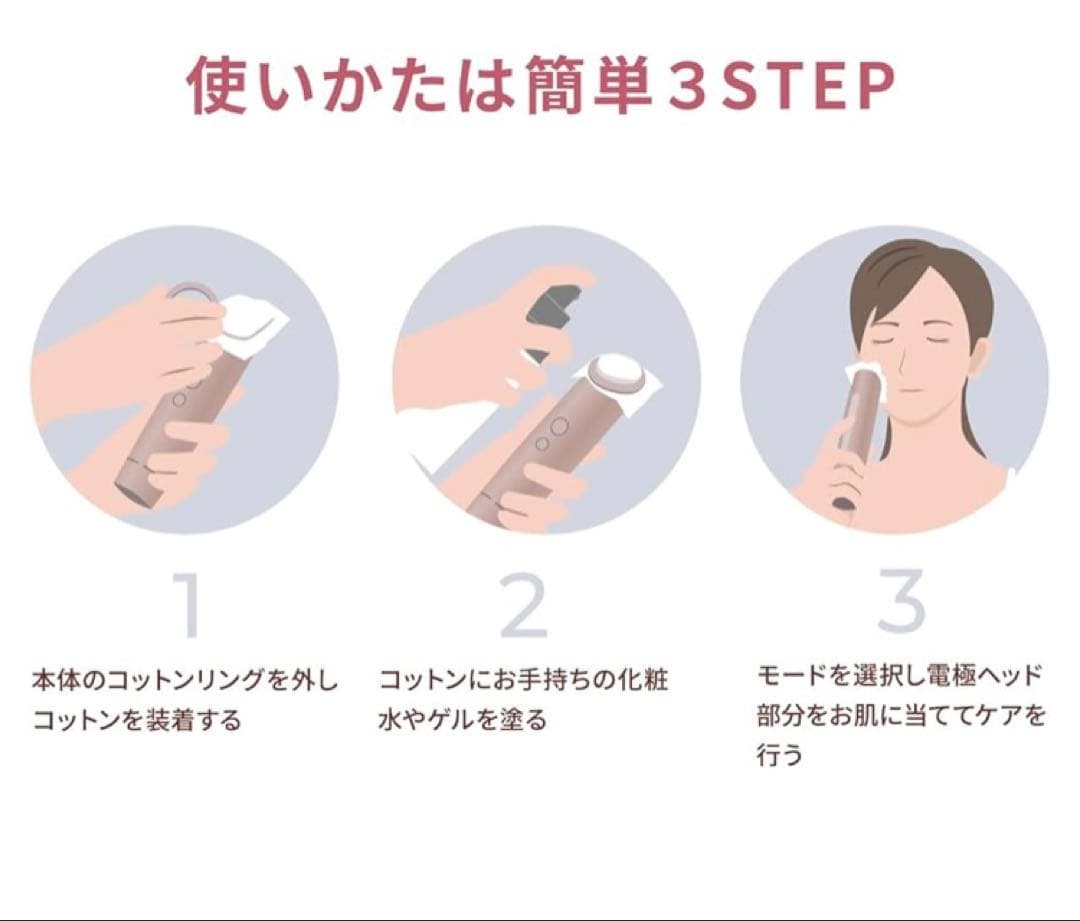 使いかたは簡単3STEP

1

本体のコットンリングを外しコットンを装着する

2

コットンにお手持ちの化粧水やゲルを塗る

3

モードを選択し電極ヘッド部分をお肌に当ててケアを行う