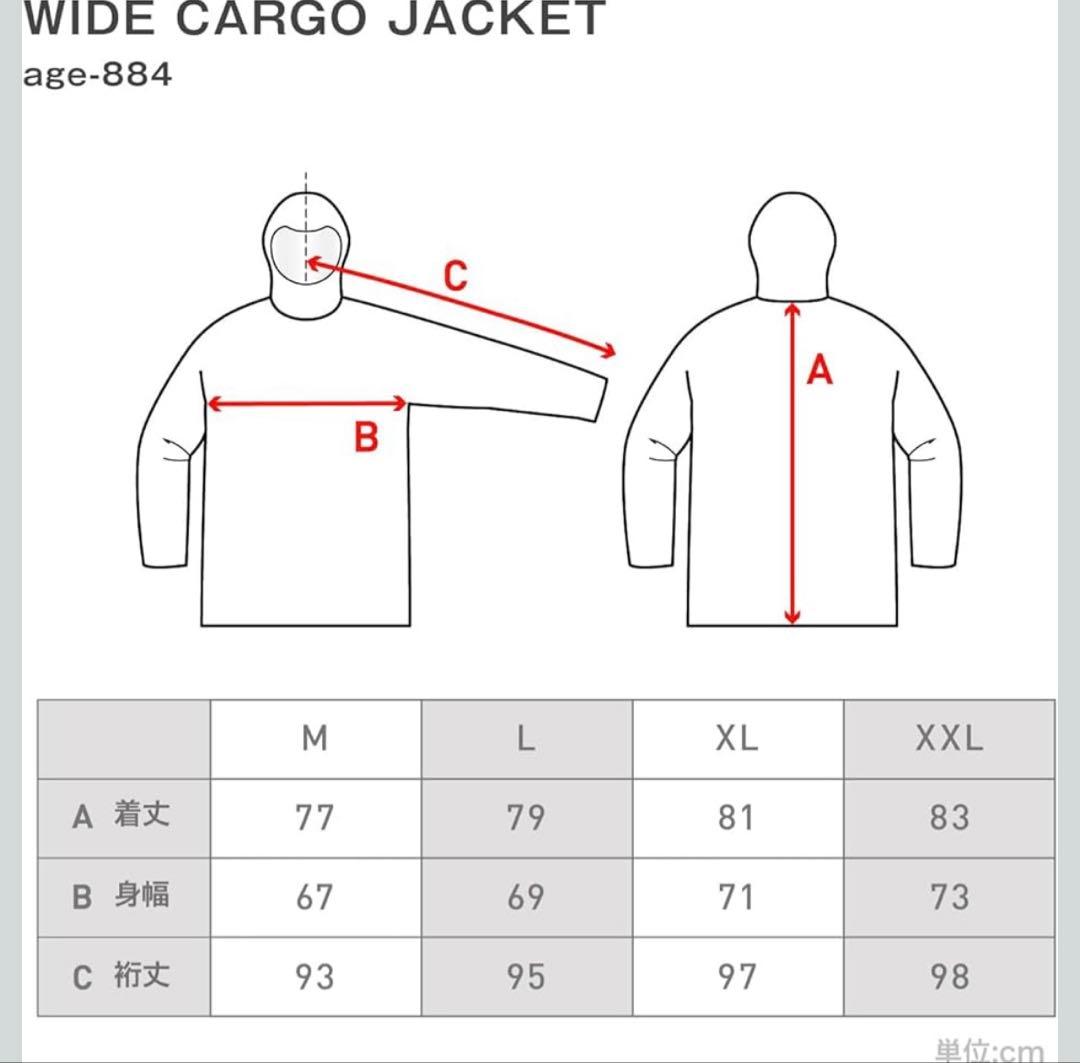 WIDE CARGO JACKET
age-884

C

B

A

|  | M | L | XL | XXL |
|---|---|---|---|---|
| A 着丈 | 77 | 79 | 81 | 83 |
| B 身幅 | 67 | 69 | 71 | 73 |
| C 裄丈 | 93 | 95 | 97 | 98 |

単位:cm