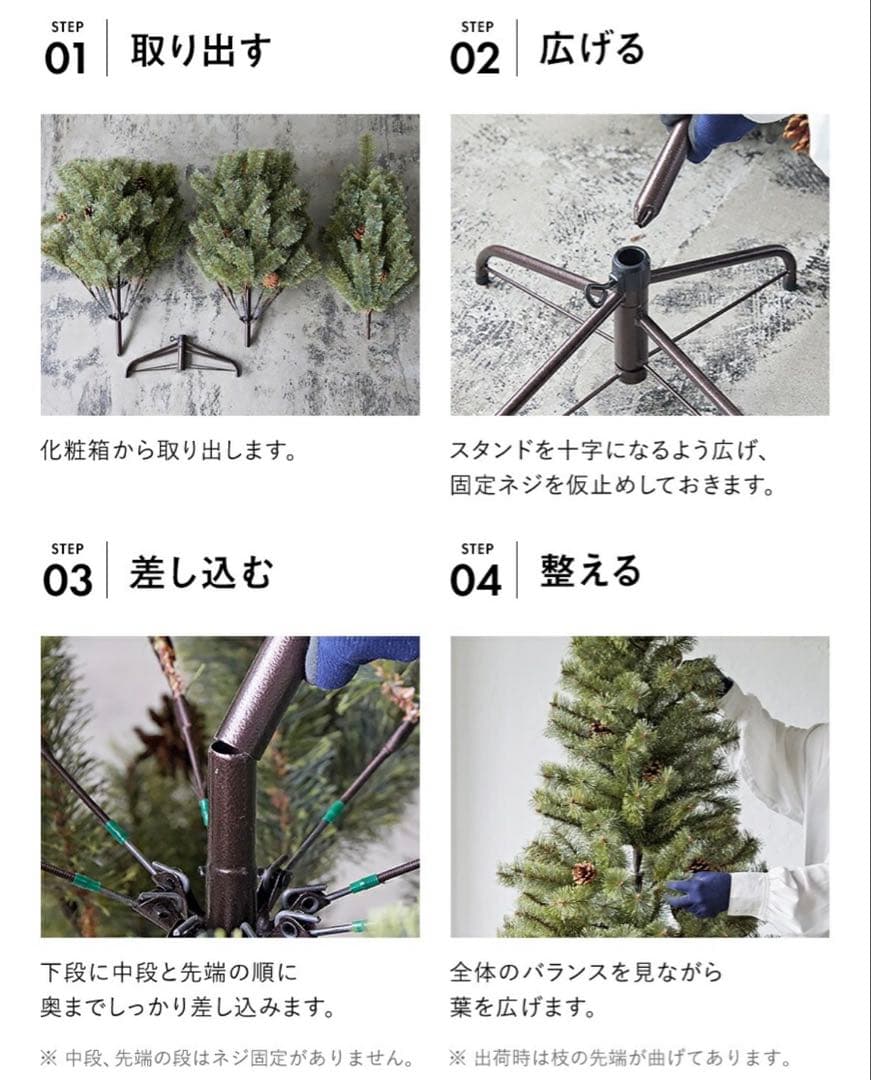 STEP
01 取り出す

化粧箱から取り出します。

STEP
02 広げる

スタンドを十字になるよう広げ、固定ネジを仮止めしておきます。

STEP
03 差し込む

下段に中段と先端の順に奥までしっかり差し込みます。

※ 中段、先端の段はネジ固定がありません。

STEP
04 整える

全体のバランスを見ながら葉を広げます。

※ 出荷時は枝の先端が曲げてあります。