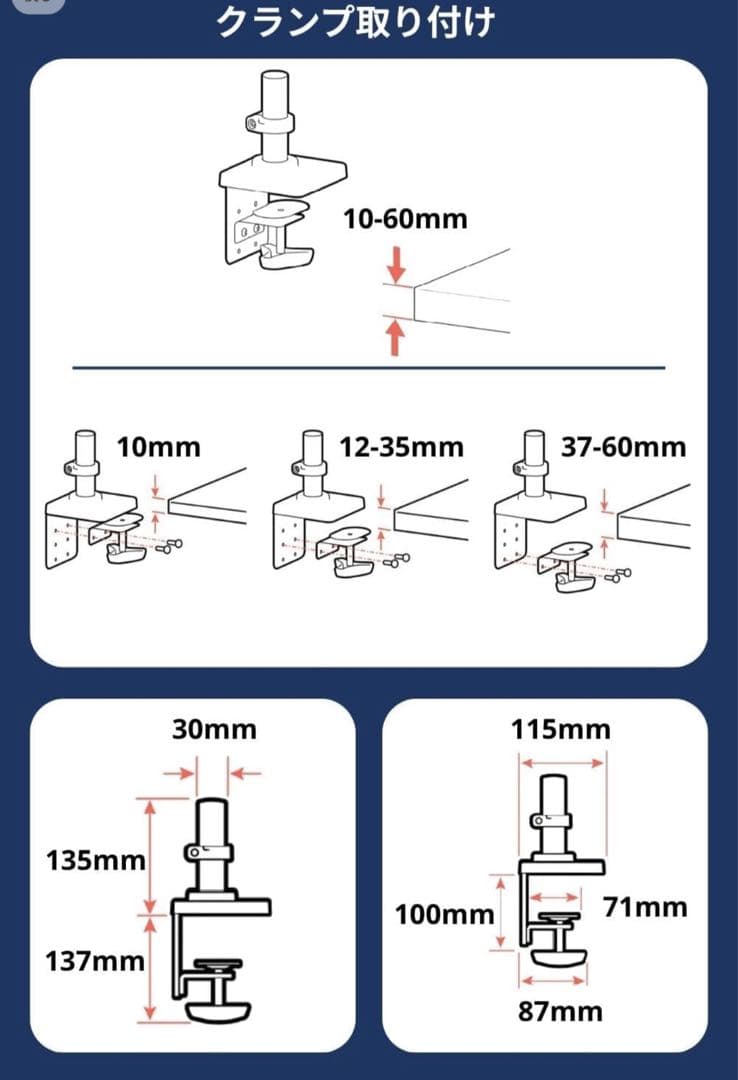 クランプ取り付け

10-60mm

10mm

12-35mm

37-60mm

30mm

135mm

137mm

115mm

100mm

71mm

87mm