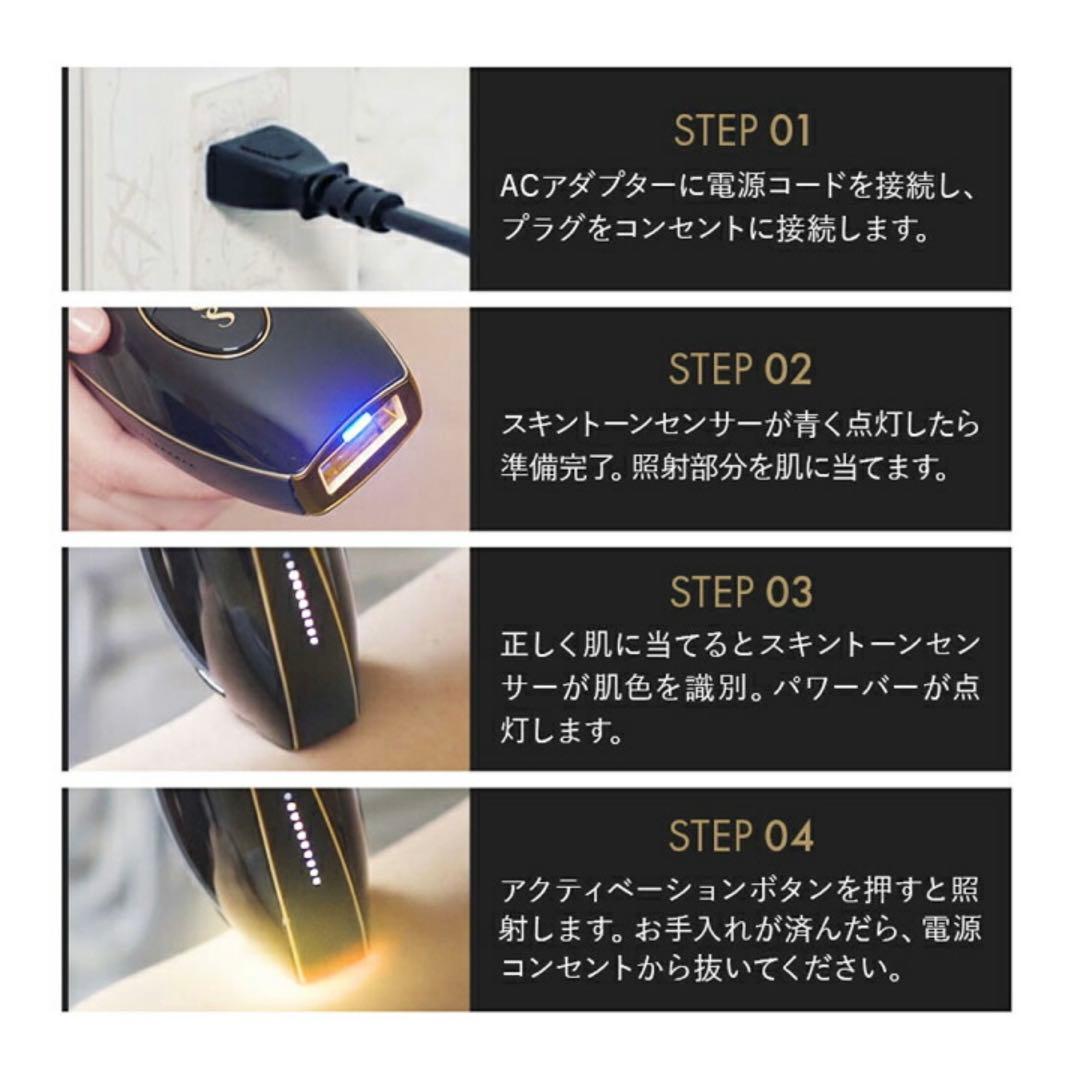 STEP 01
ACアダプターに電源コードを接続し、プラグをコンセントに接続します。

STEP 02
スキントーンセンサーが青く点灯したら準備完了。照射部分を肌に当てます。

STEP 03
正しく肌に当てるとスキントーンセンサーが肌色を識別。パワーバーが点灯します。

STEP 04
アクティベーションボタンを押すと照射します。お手入れが済んだら、電源コンセントから抜いてください。