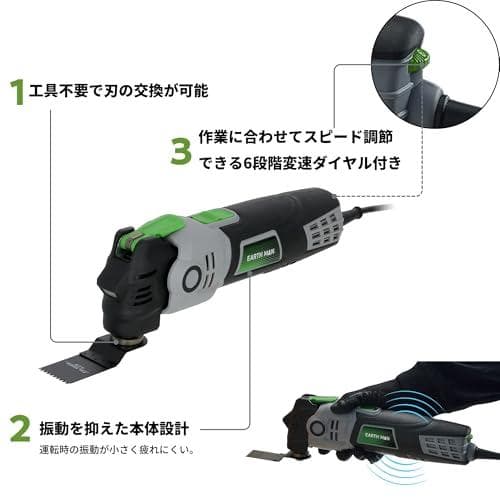 1 工具不要で刃の交換が可能

3 作業に合わせてスピード調節できる6段階変速ダイヤル付き

EARTH MAN

2 振動を抑えた本体設計
運転時の振動が小さく疲れにくい。

EARTH MAN