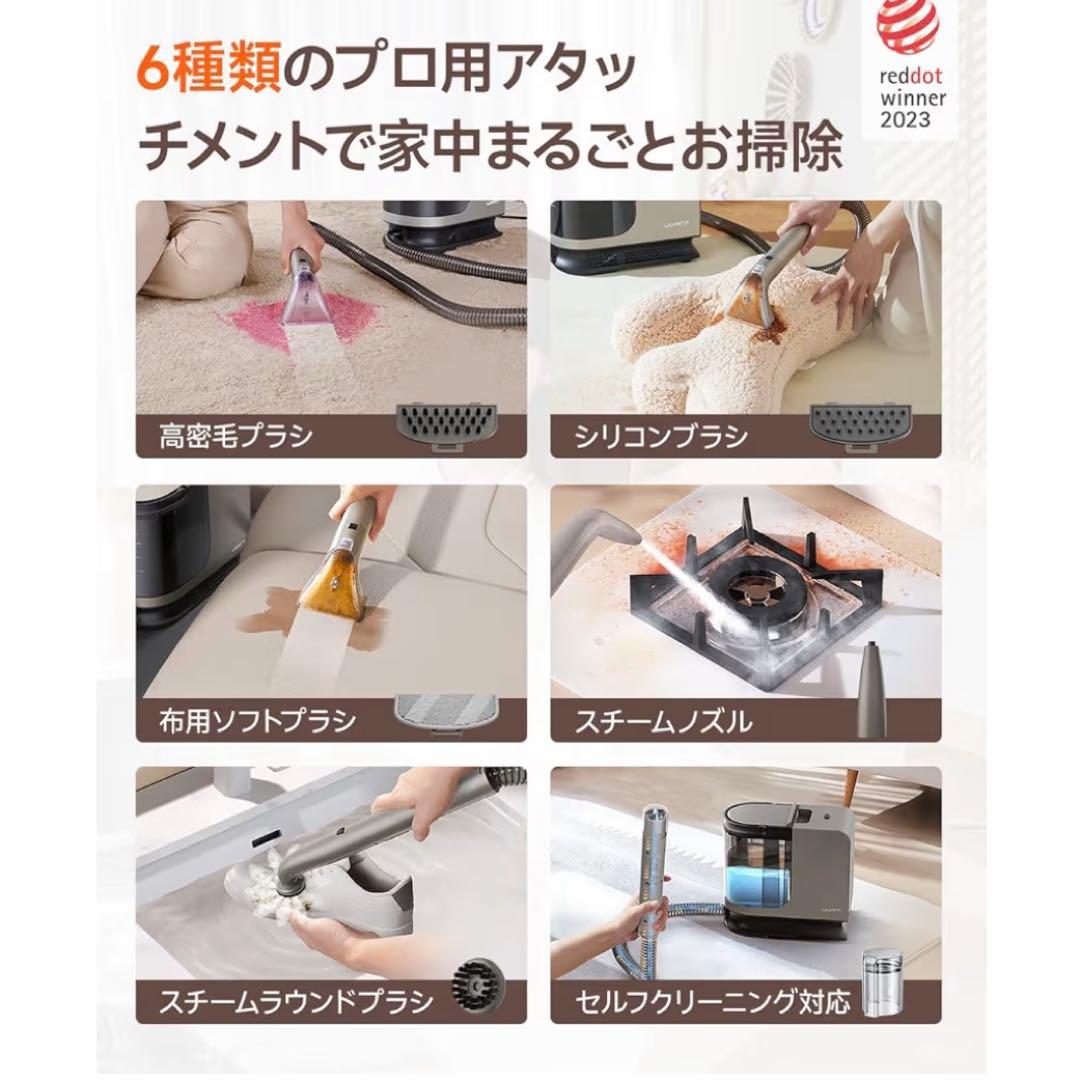 6種類のプロ用アタッチメントで家中まるごとお掃除

reddot
winner
2023

高密毛ブラシ

シリコンブラシ

布用ソフトブラシ

スチームノズル

スチームラウンドブラシ

セルフクリーニング対応