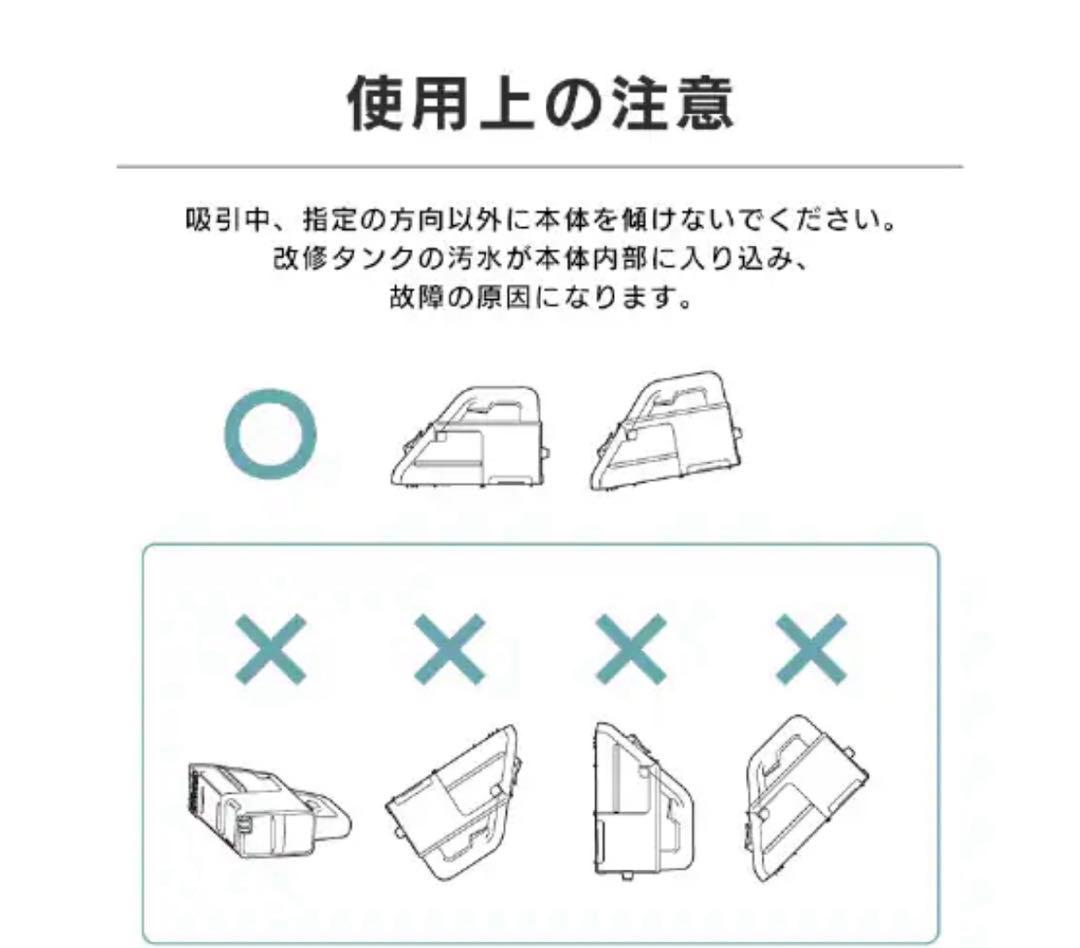 使用上の注意

吸引中、指定の方向以外に本体を傾けないでください。
改修タンクの汚水が本体内部に入り込み、
故障の原因になります。

○

× × × ×