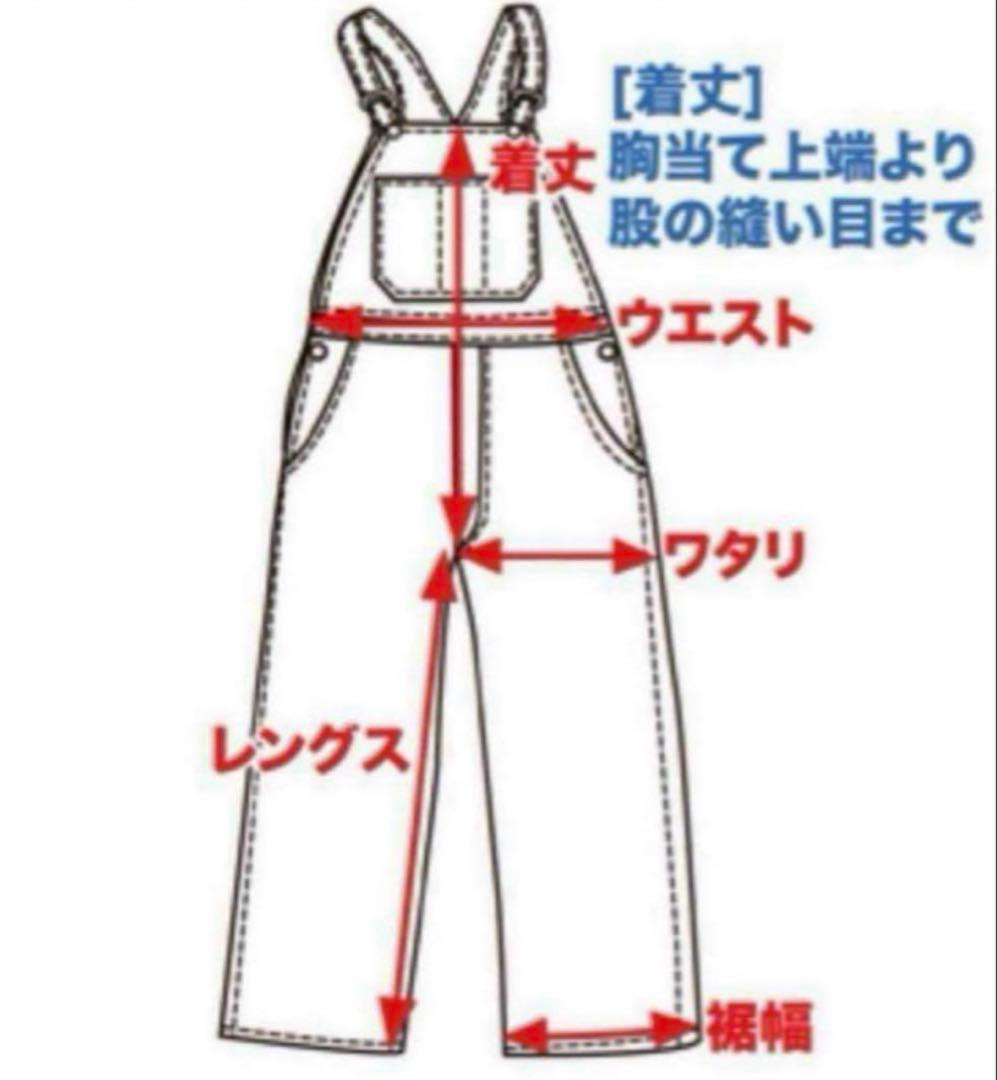 [着丈]
胸当て上端より
股の縫い目まで

着丈

ウエスト

ワタリ

レングス

裾幅