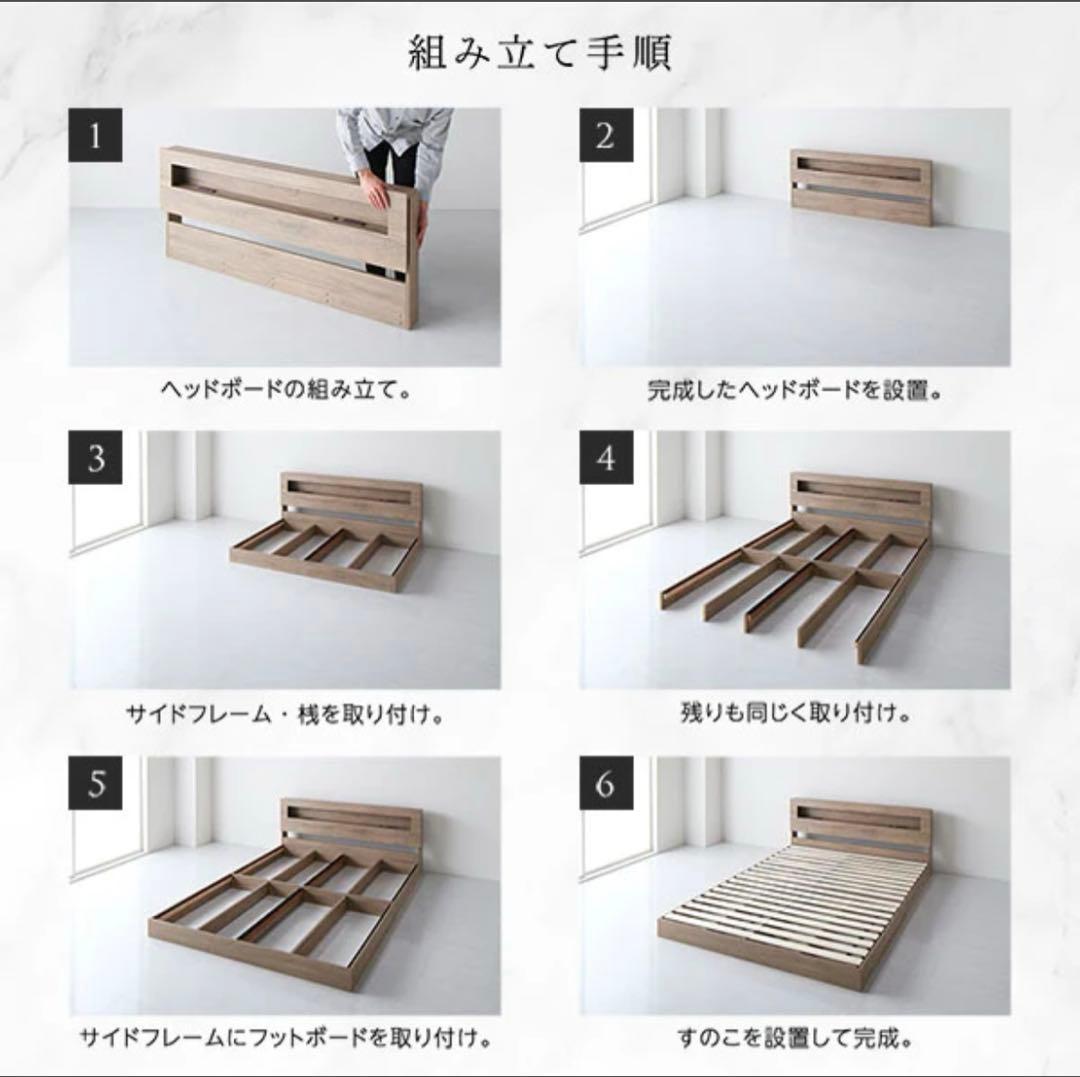 組み立て手順

1

ヘッドボードの組み立て。

2

完成したヘッドボードを設置。

3

サイドフレーム・桟を取り付け。

4

残りも同じく取り付け。

5

サイドフレームにフットボードを取り付け。

6

すのこを設置して完成。