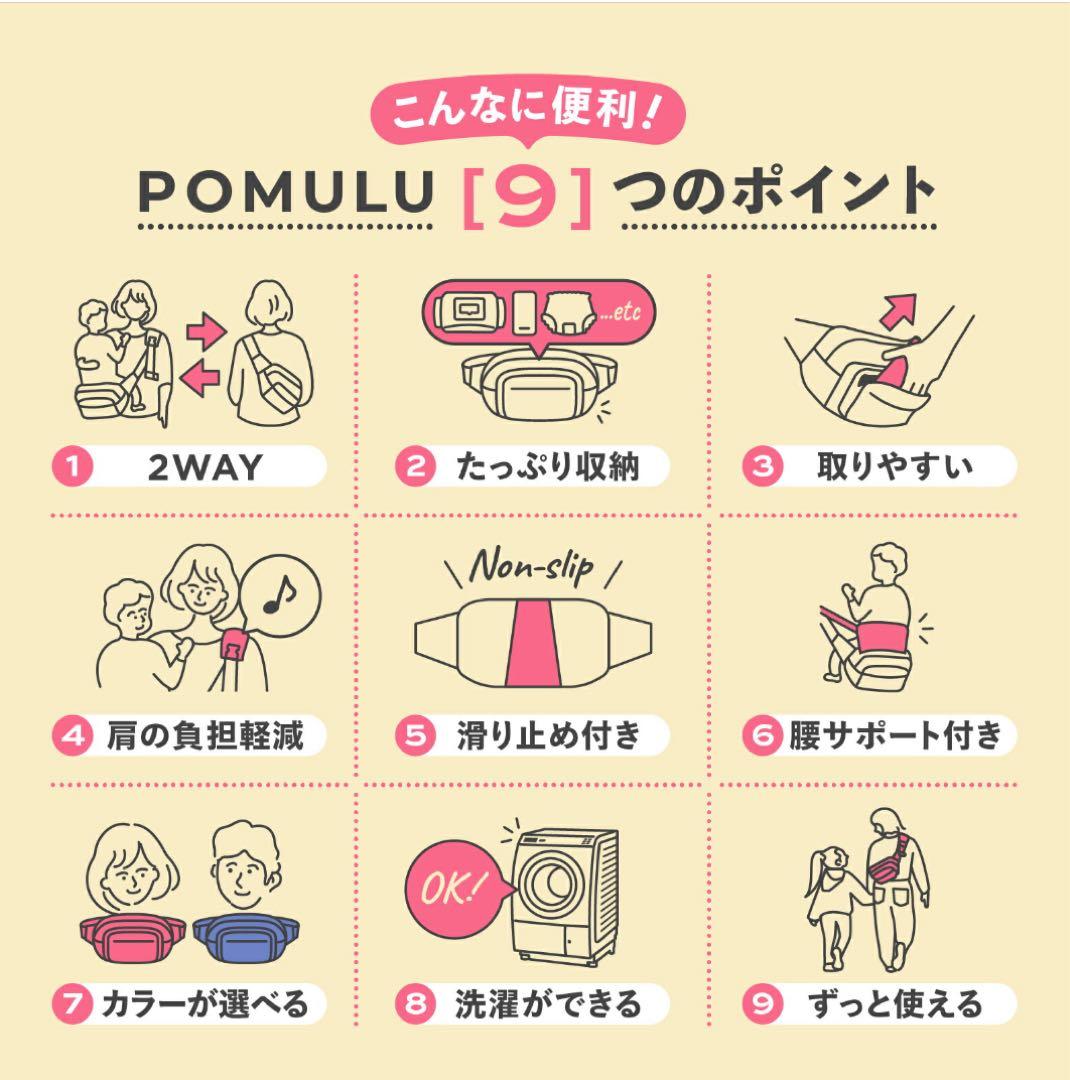 こんなに便利！
POMULU [9] つのポイント

...etc

1 2WAY

2 たっぷり収納

3 取りやすい

Non-slip

4 肩の負担軽減

5 滑り止め付き

6 腰サポート付き

OK!

7 カラーが選べる

8 洗濯ができる

9 ずっと使える