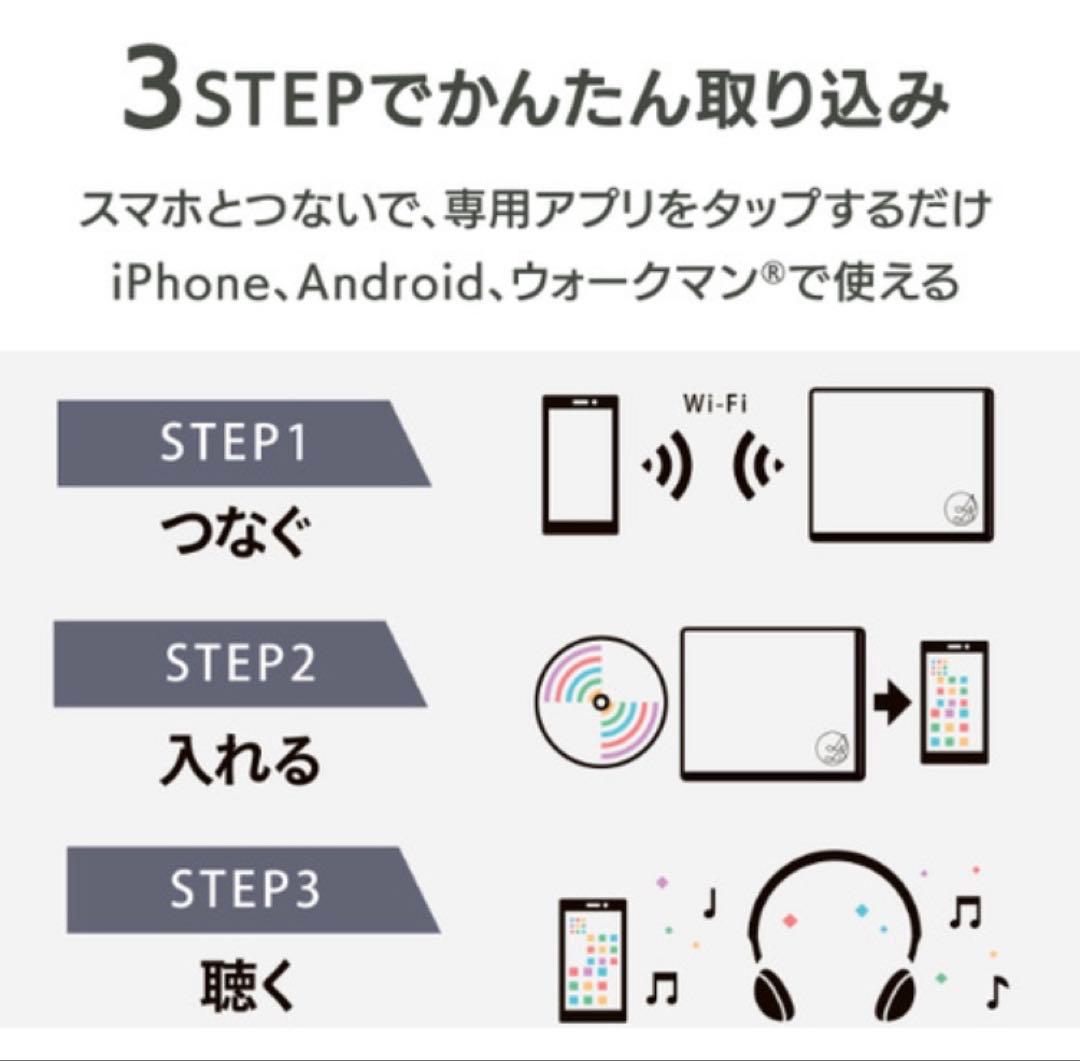 3STEPでかんたん取り込み

スマホとつないで、専用アプリをタップするだけ
iPhone、Android、ウォークマン®で使える

STEP1
つなぐ

Wi-Fi

STEP2
入れる

STEP3
聴く