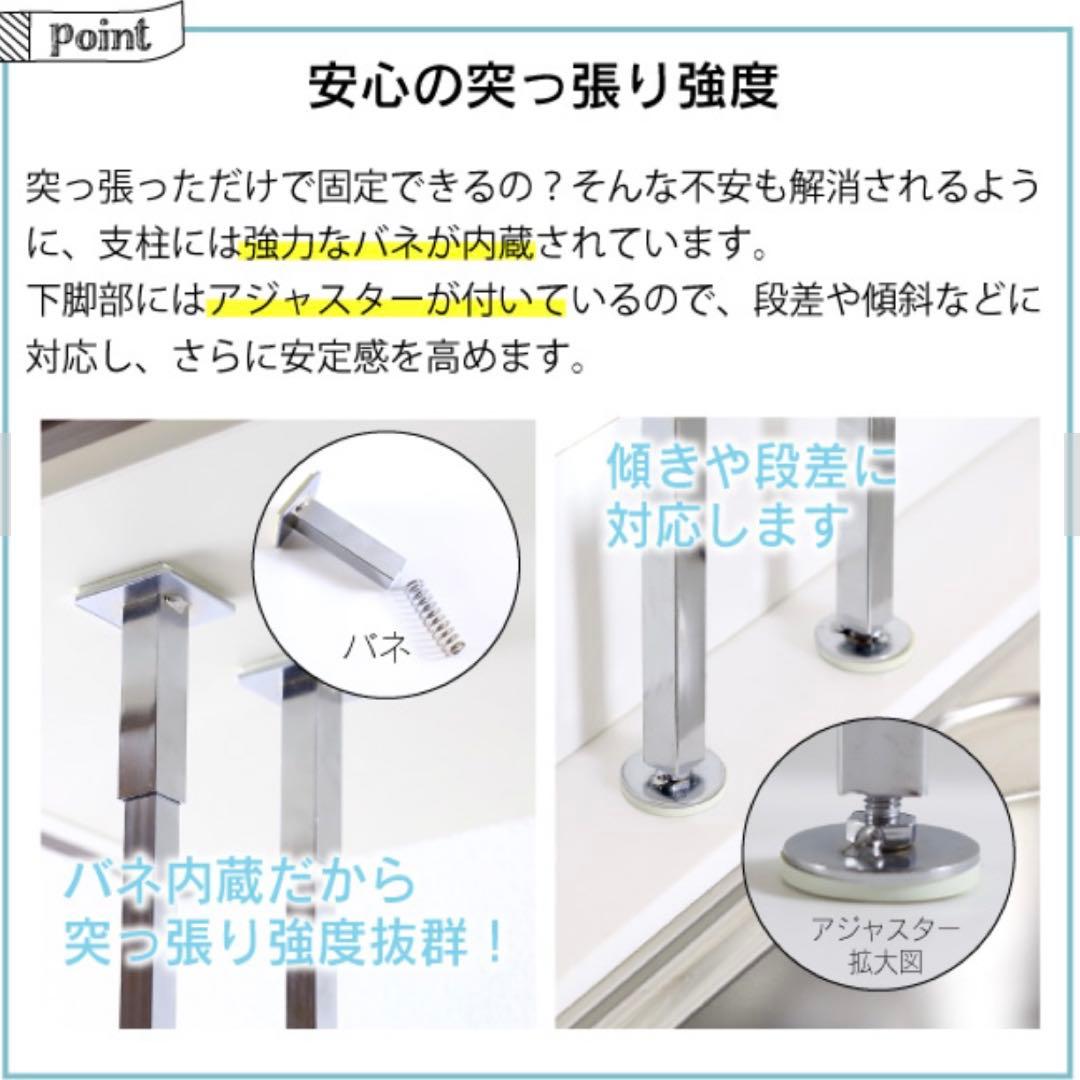 point

安心の突っ張り強度

突っ張っただけで固定できるの？そんな不安も解消されるように、支柱には強力なバネが内蔵されています。
下脚部にはアジャスターが付いているので、段差や傾斜などに対応し、さらに安定感を高めます。

バネ

バネ内蔵だから
突っ張り強度抜群！

傾きや段差に
対応します

アジャスター
拡大図