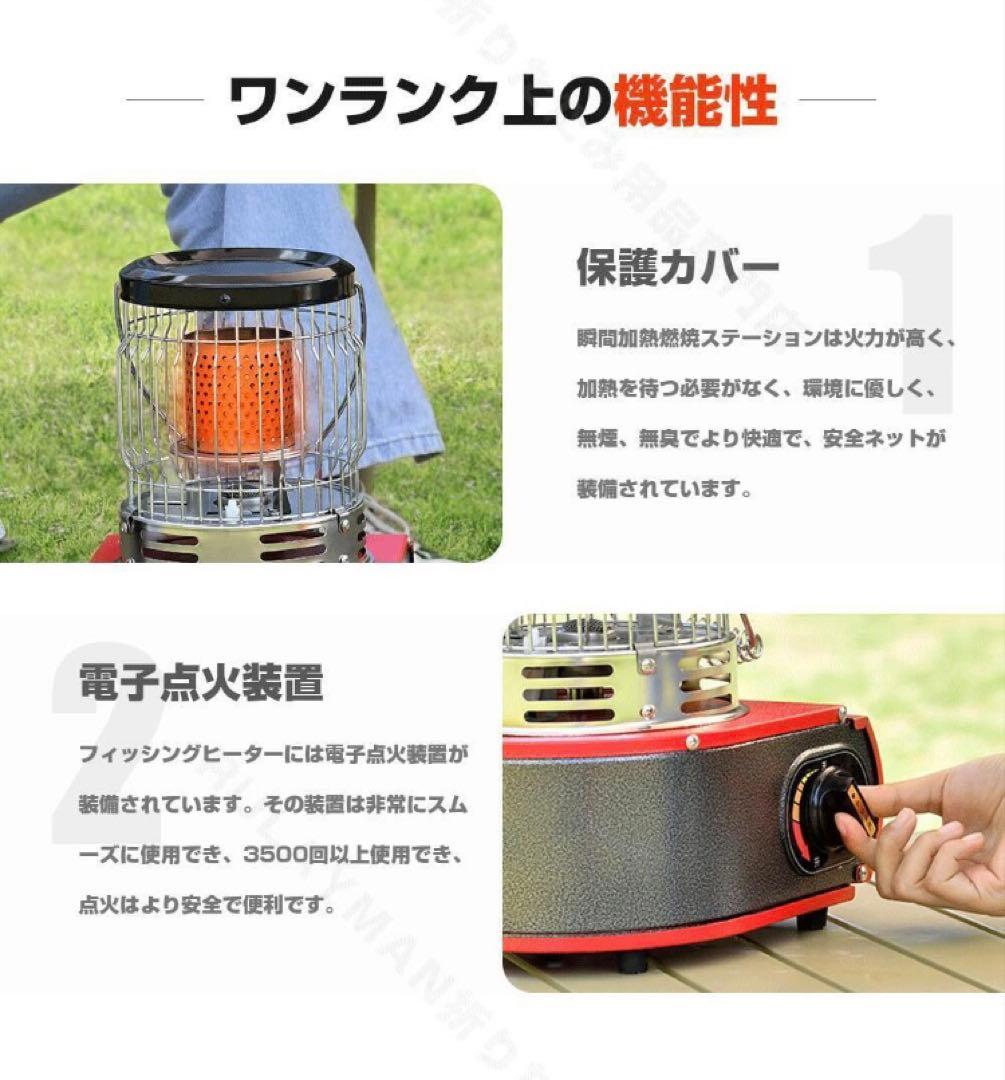 ワンランク上の機能性

1

保護カバー

瞬間加熱燃焼ステーションは火力が高く、加熱を待つ必要がなく、環境に優しく、無煙、無臭でより快適で、安全ネットが装備されています。

2

電子点火装置

フィッシングヒーターには電子点火装置が装備されています。その装置は非常にスムーズに使用でき、3500回以上使用でき、点火はより安全で便利です。