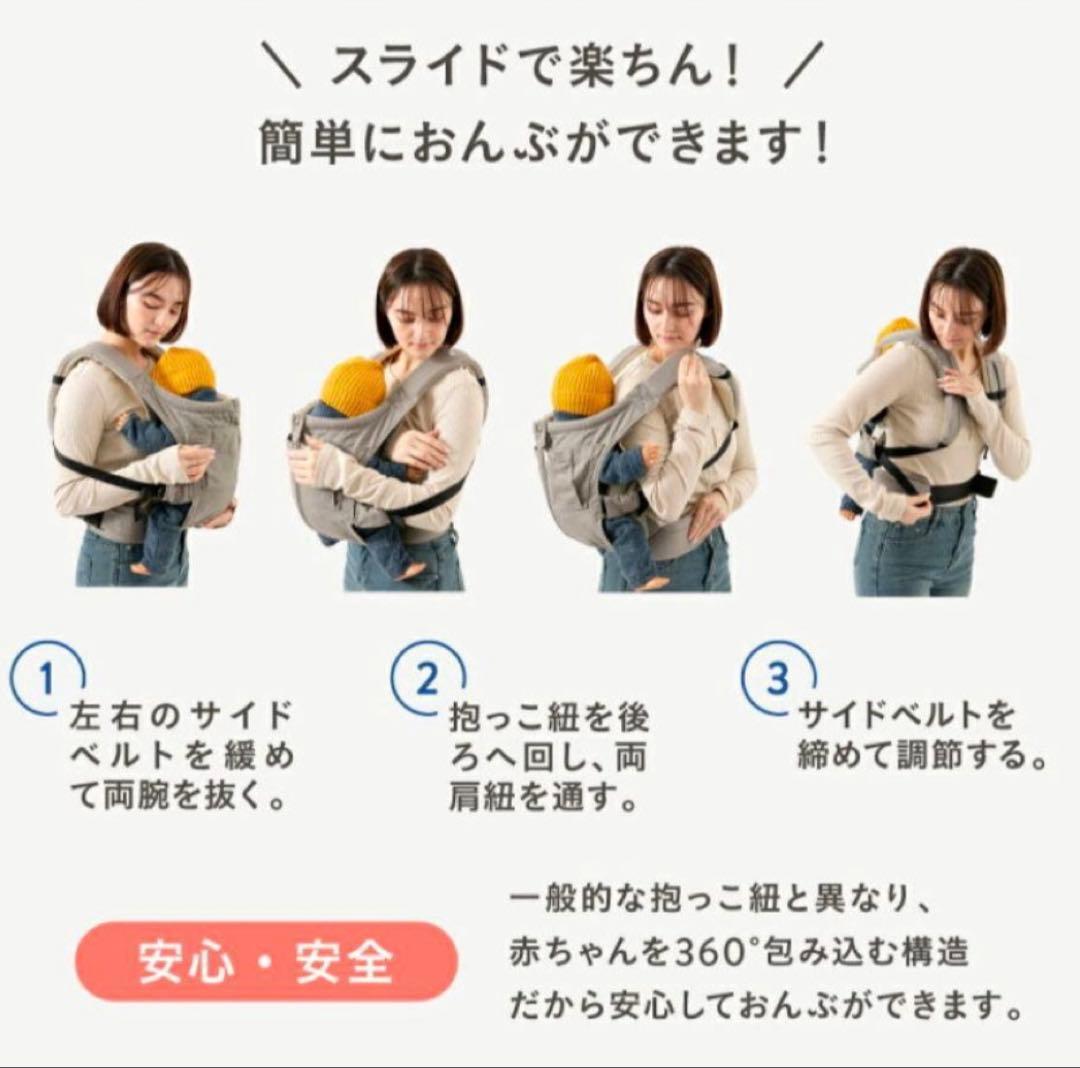 ＼ スライドで楽ちん！ ／
簡単におんぶができます！

1
左右のサイドベルトを緩めて両腕を抜く。

2
抱っこ紐を後ろへ回し、両肩紐を通す。

3
サイドベルトを締めて調節する。

安心・安全

一般的な抱っこ紐と異なり、赤ちゃんを360°包み込む構造だから安心しておんぶができます。