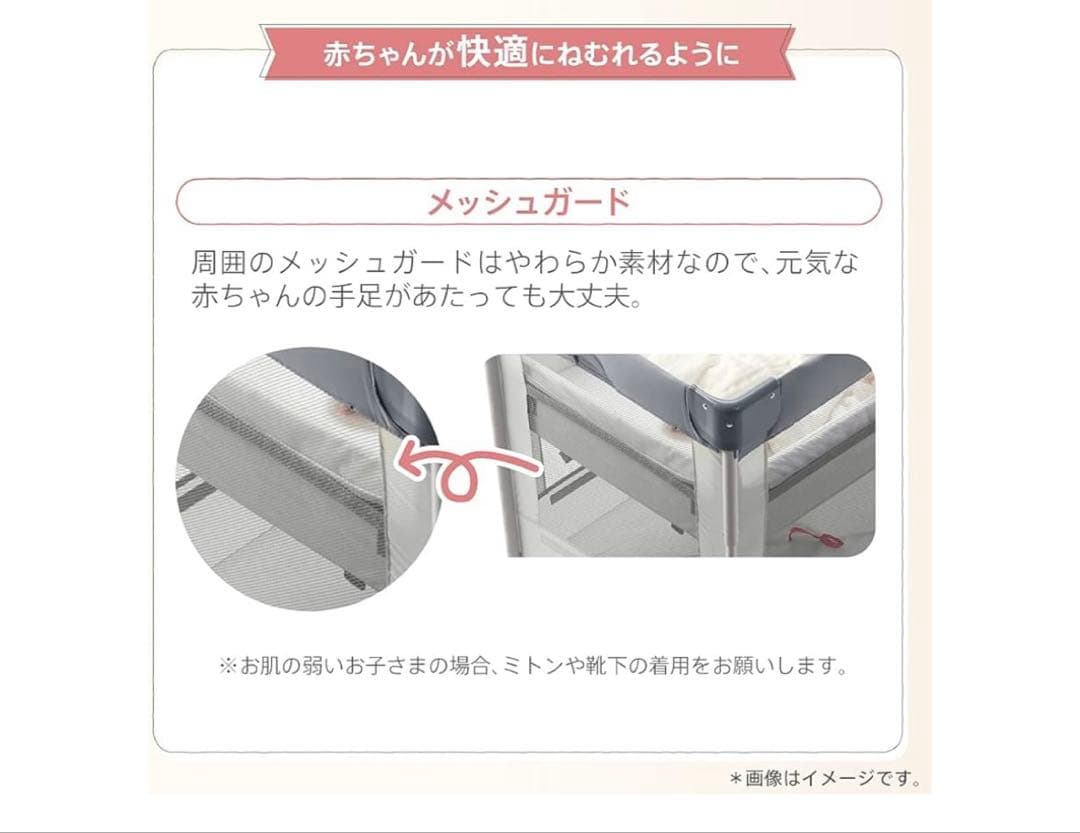 赤ちゃんが快適にねむれるように

メッシュガード

周囲のメッシュガードはやわらか素材なので、元気な赤ちゃんの手足があたっても大丈夫。

※お肌の弱いお子さまの場合、ミトンや靴下の着用をお願いします。

＊画像はイメージです。