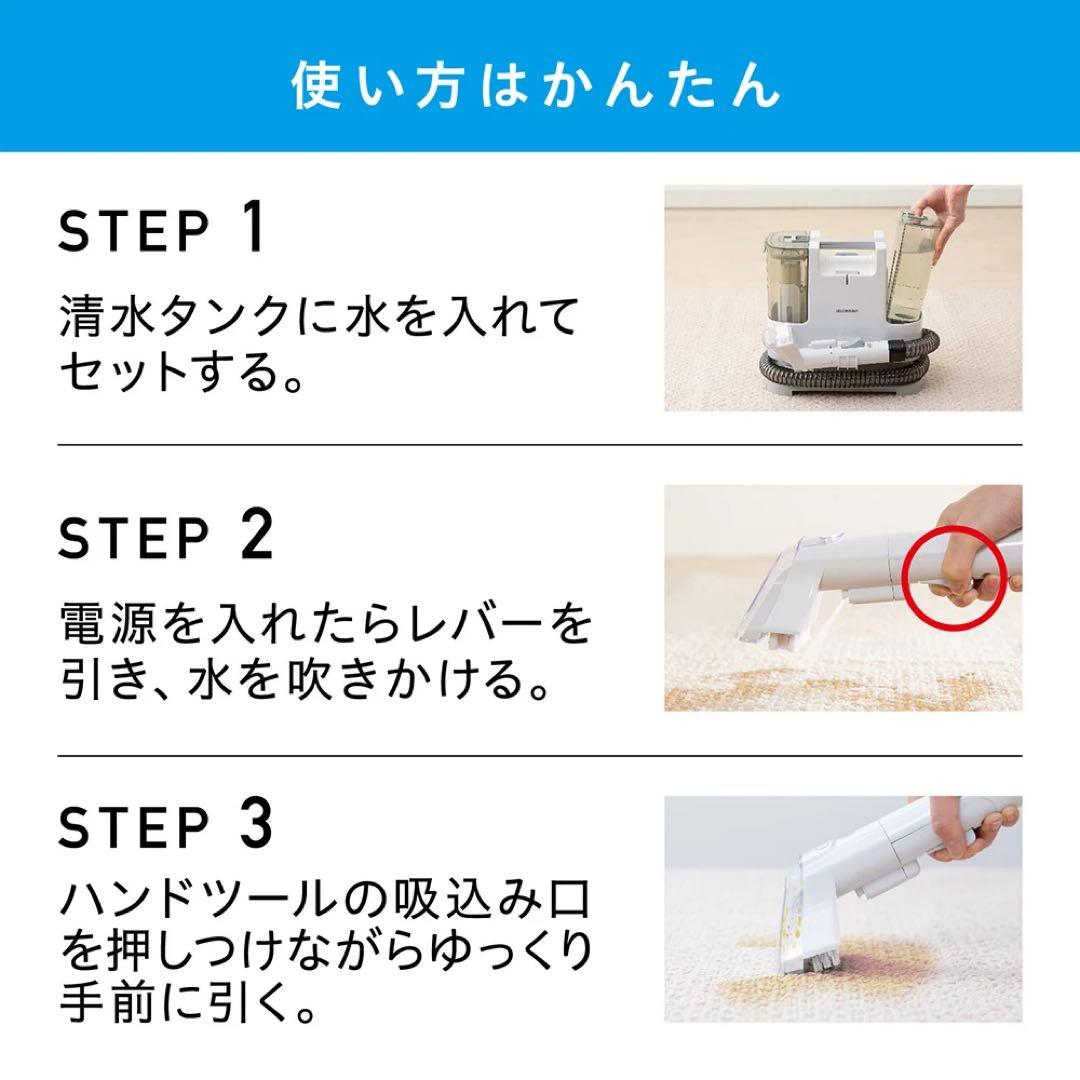 使い方はかんたん

STEP 1

清水タンクに水を入れてセットする。

STEP 2

電源を入れたらレバーを引き、水を吹きかける。

STEP 3

ハンドツールの吸込み口を押しつけながらゆっくり手前に引く。