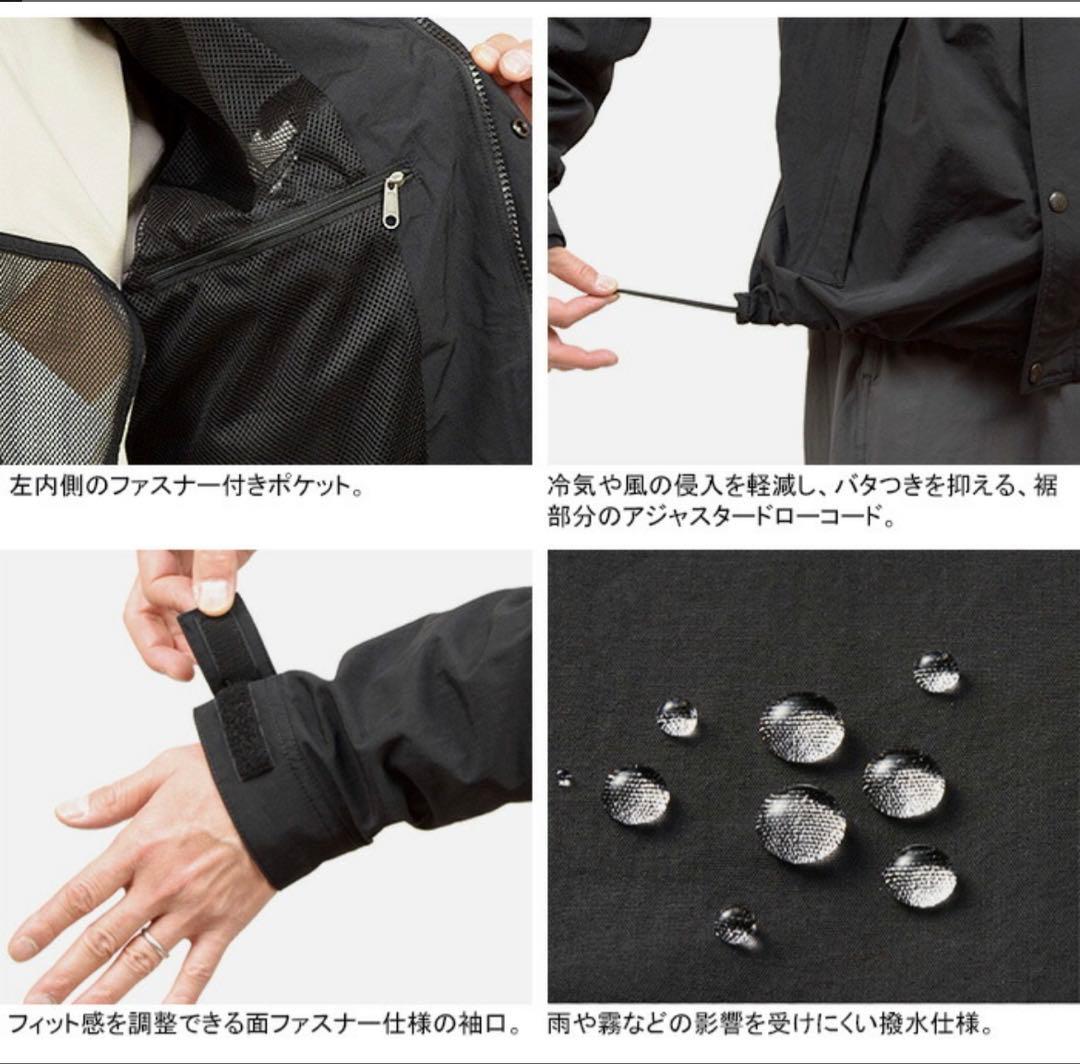 左内側のファスナー付きポケット。

冷気や風の侵入を軽減し、バタつきを抑える、裾部分のアジャスタードローコード。

フィット感を調整できる面ファスナー仕様の袖口。

雨や霧などの影響を受けにくい撥水仕様。