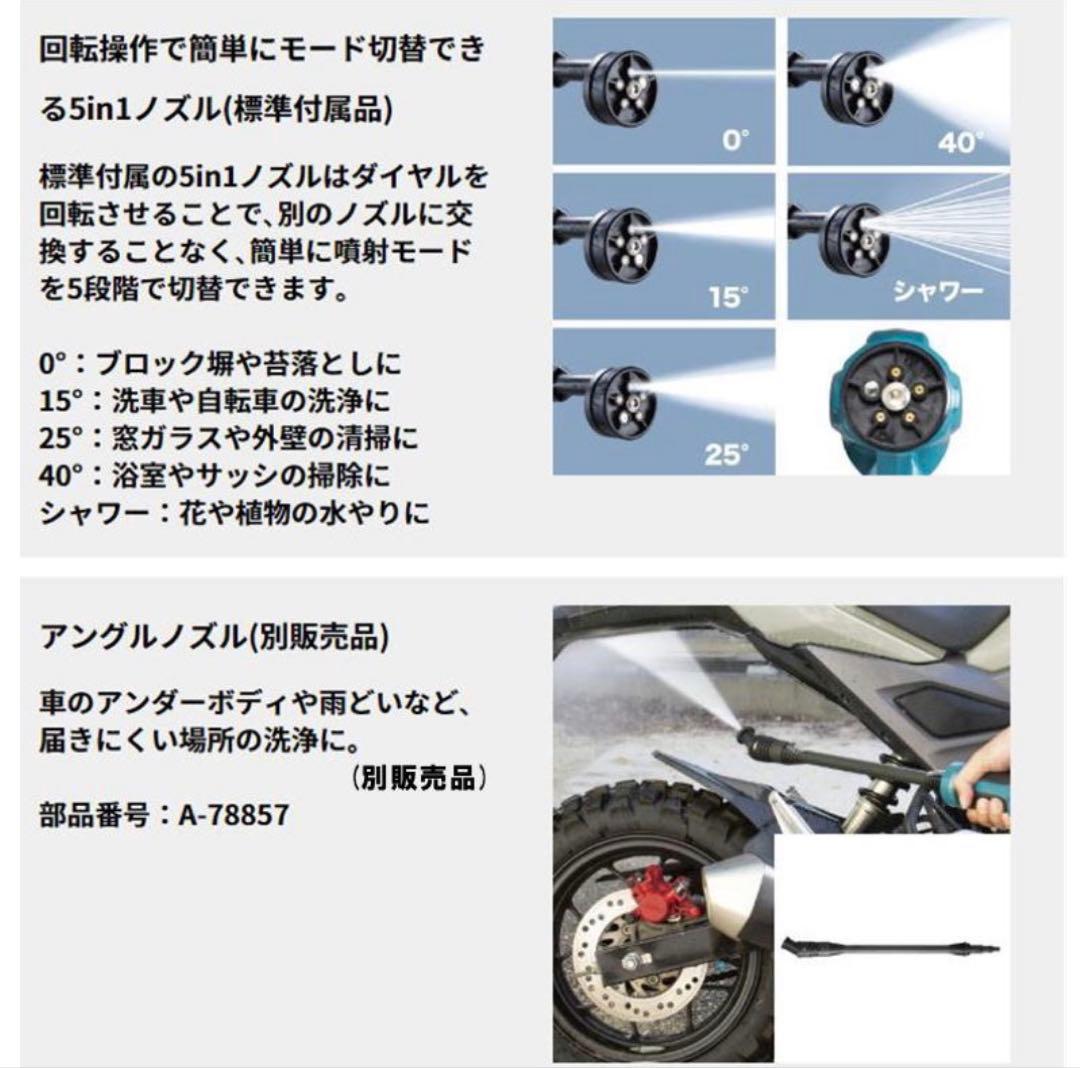 回転操作で簡単にモード切替できる5in1ノズル(標準付属品)

標準付属の5in1ノズルはダイヤルを回転させることで、別のノズルに交換することなく、簡単に噴射モードを5段階で切替できます。

0°：ブロック塀や苔落としに
15°：洗車や自転車の洗浄に
25°：窓ガラスや外壁の清掃に
40°：浴室やサッシの掃除に
シャワー：花や植物の水やりに

0°

40°

15°

シャワー

25°

アングルノズル(別販売品)

車のアンダーボディや雨どいなど、届きにくい場所の洗浄に。

（別販売品）

部品番号：A-78857