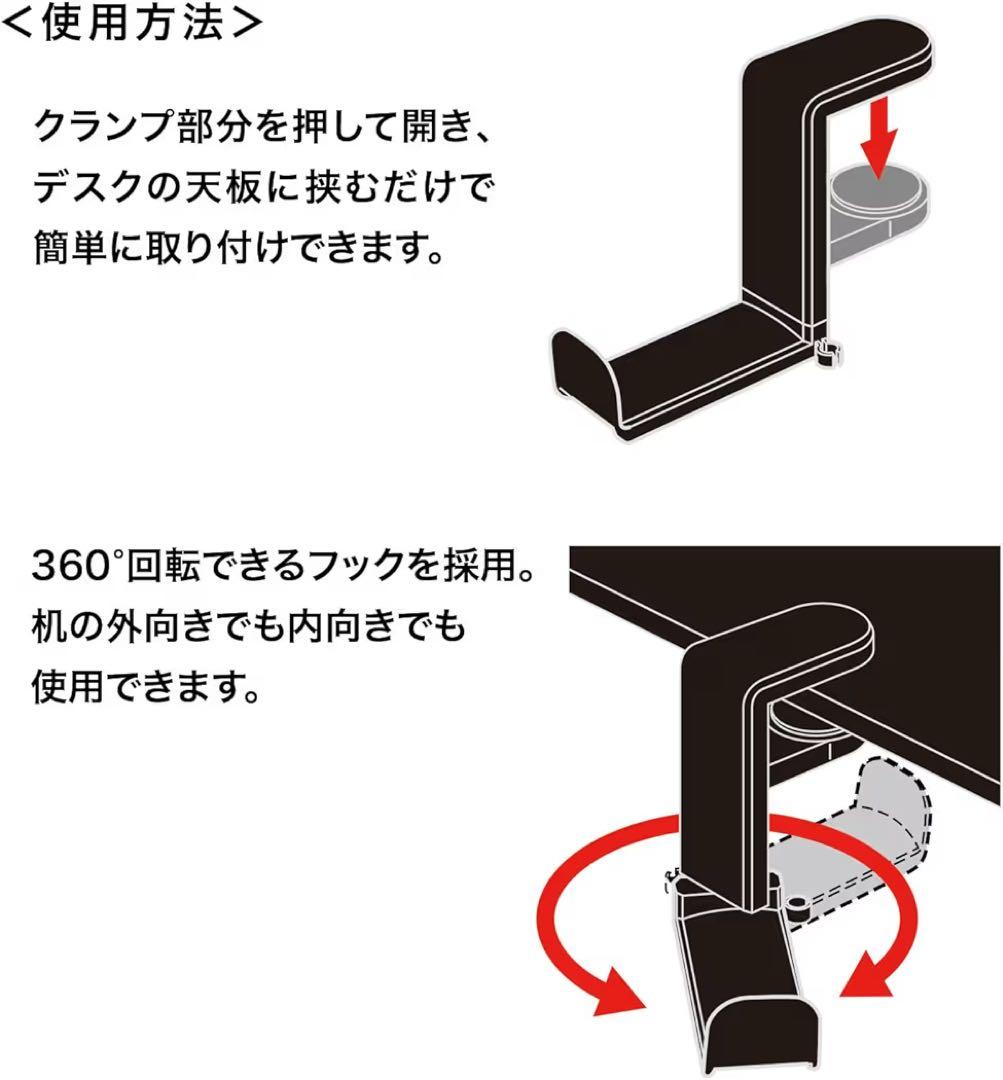 ＜使用方法＞

クランプ部分を押して開き、デスクの天板に挟むだけで簡単に取り付けできます。

360°回転できるフックを採用。机の外向きでも内向きでも使用できます。