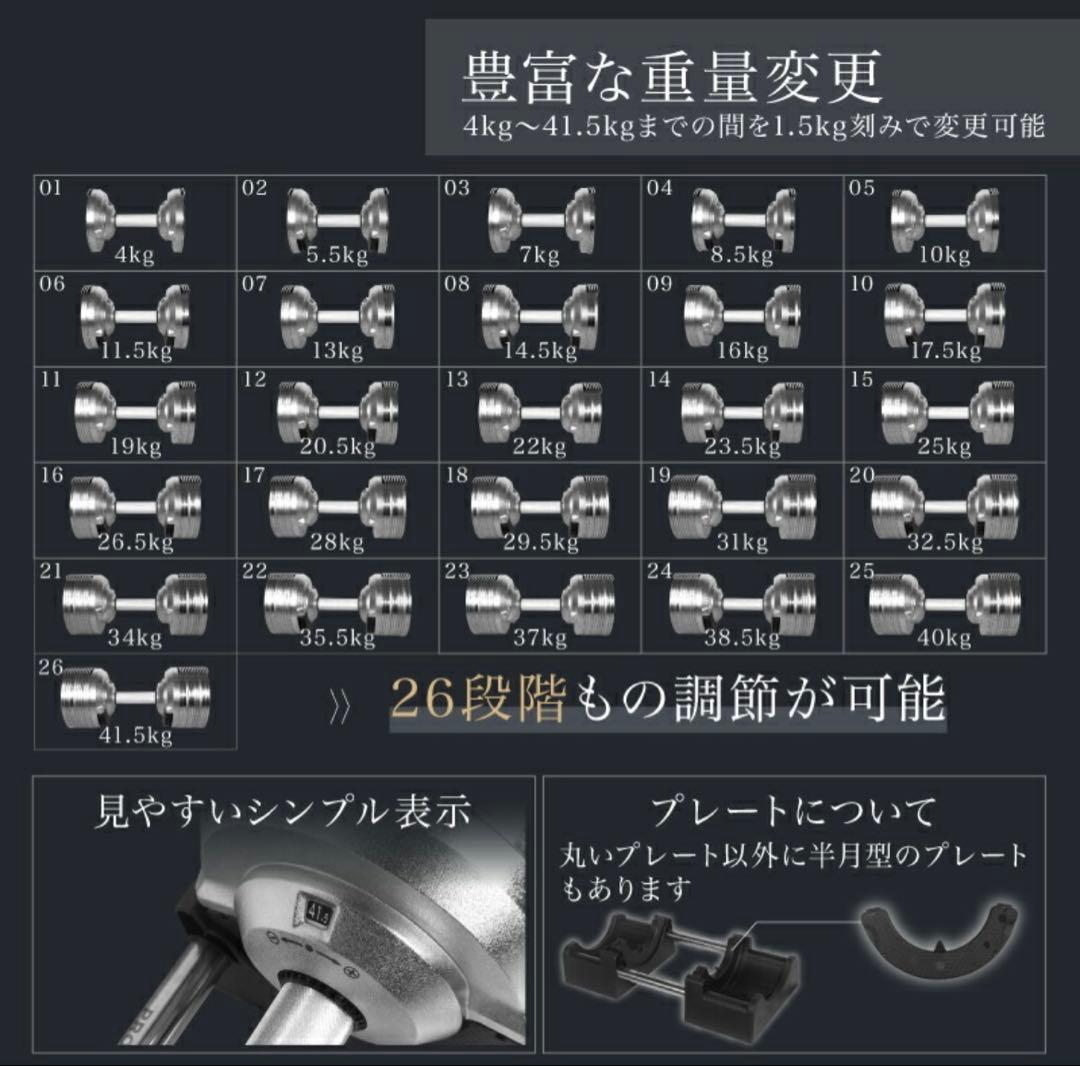 豊富な重量変更
4kg～41.5kgまでの間を1.5kg刻みで変更可能

| 01 4kg | 02 5.5kg | 03 7kg | 04 8.5kg | 05 10kg |
|---|---|---|---|---|
| 06 11.5kg | 07 13kg | 08 14.5kg | 09 16kg | 10 17.5kg |
| 11 19kg | 12 20.5kg | 13 22kg | 14 23.5kg | 15 25kg |
| 16 26.5kg | 17 28kg | 18 29.5kg | 19 31kg | 20 32.5kg |
| 21 34kg | 22 35.5kg | 23 37kg | 24 38.5kg | 25 40kg |
| 26 41.5kg | | | | |

》 26段階もの調節が可能

見やすいシンプル表示

41.5

プレートについて
丸いプレート以外に半月型のプレートもあります