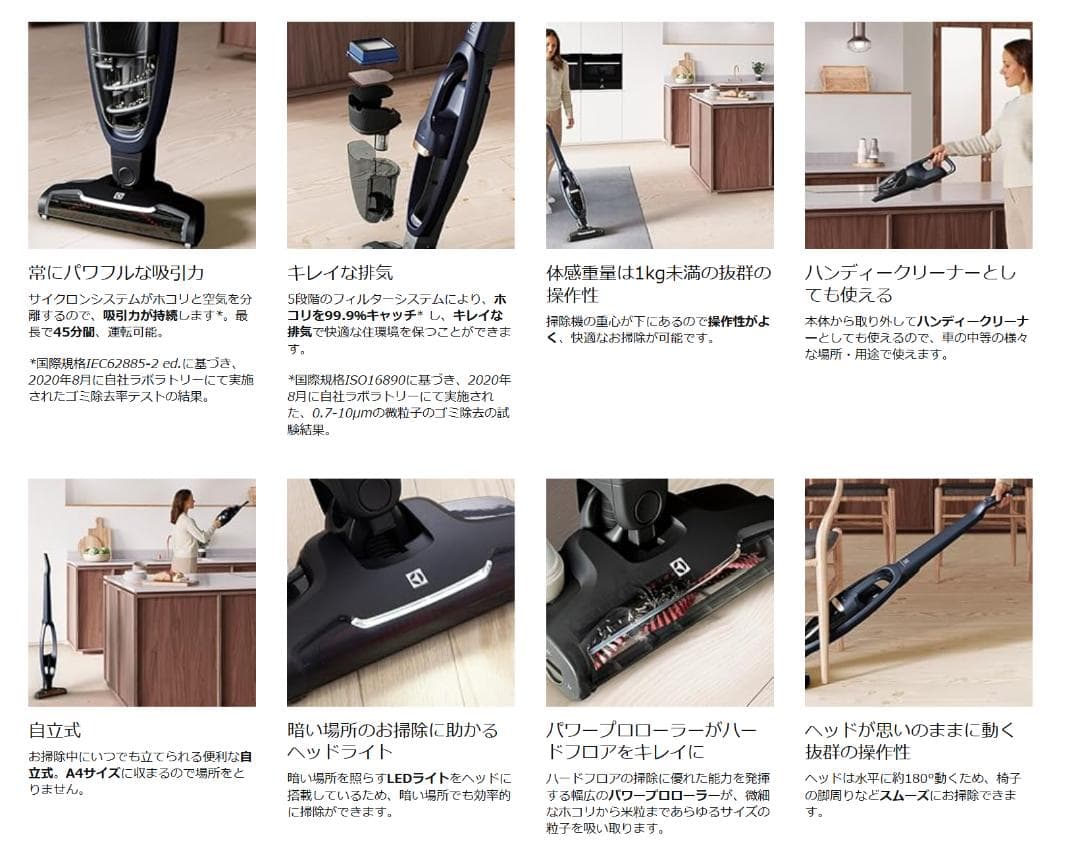 常にパワフルな吸引力

サイクロンシステムがホコリと空気を分離するので、吸引力が持続します*。最長で45分間、運転可能。

*国際規格IEC62885-2 ed.に基づき、2020年8月に自社ラボラトリーにて実施されたゴミ除去率テストの結果。

キレイな排気

5段階のフィルターシステムにより、ホコリを99.9%キャッチ* し、キレイな排気で快適な住環境を保つことができます。

*国際規格ISO16890に基づき、2020年8月に自社ラボラトリーにて実施された、0.7-10μmの微粒子のゴミ除去の試験結果。

体感重量は1kg未満の抜群の操作性

掃除機の重心が下にあるので操作性がよく、快適なお掃除が可能です。

ハンディークリーナーとしても使える

本体から取り外してハンディークリーナーとしても使えるので、車の中等の様々な場所・用途で使えます。

自立式

お掃除中にいつでも立てられる便利な自立式。A4サイズに収まるので場所をとりません。

暗い場所のお掃除に助かるヘッドライト

暗い場所を照らすLEDライトをヘッドに搭載しているため、暗い場所でも効率的に掃除ができます。

パワープロローラーがハードフロアをキレイに

ハードフロアの掃除に優れた能力を発揮する幅広のパワープロローラーが、微細なホコリから米粒まであらゆるサイズの粒子を吸い取ります。

ヘッドが思いのままに動く抜群の操作性

ヘッドは水平に約180°動くため、椅子の脚周りなどスムーズにお掃除できます。