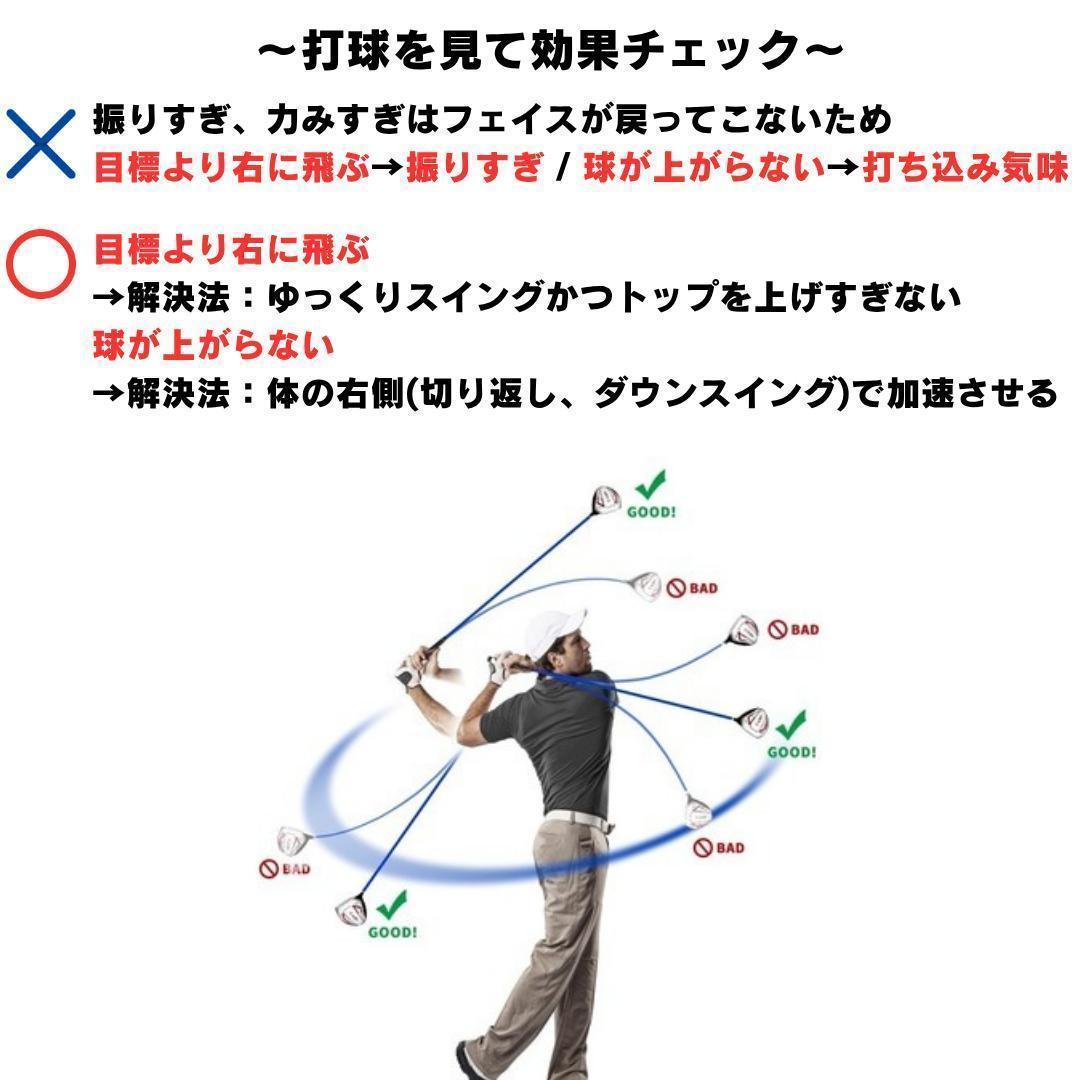 〜打球を見て効果チェック〜

振りすぎ、力みすぎはフェイスが戻ってこないため
目標より右に飛ぶ→振りすぎ / 球が上がらない→打ち込み気味

目標より右に飛ぶ
→解決法：ゆっくりスイングかつトップを上げすぎない
球が上がらない
→解決法：体の右側(切り返し、ダウンスイング)で加速させる

GOOD!
BAD
BAD
GOOD!
BAD
BAD
GOOD!