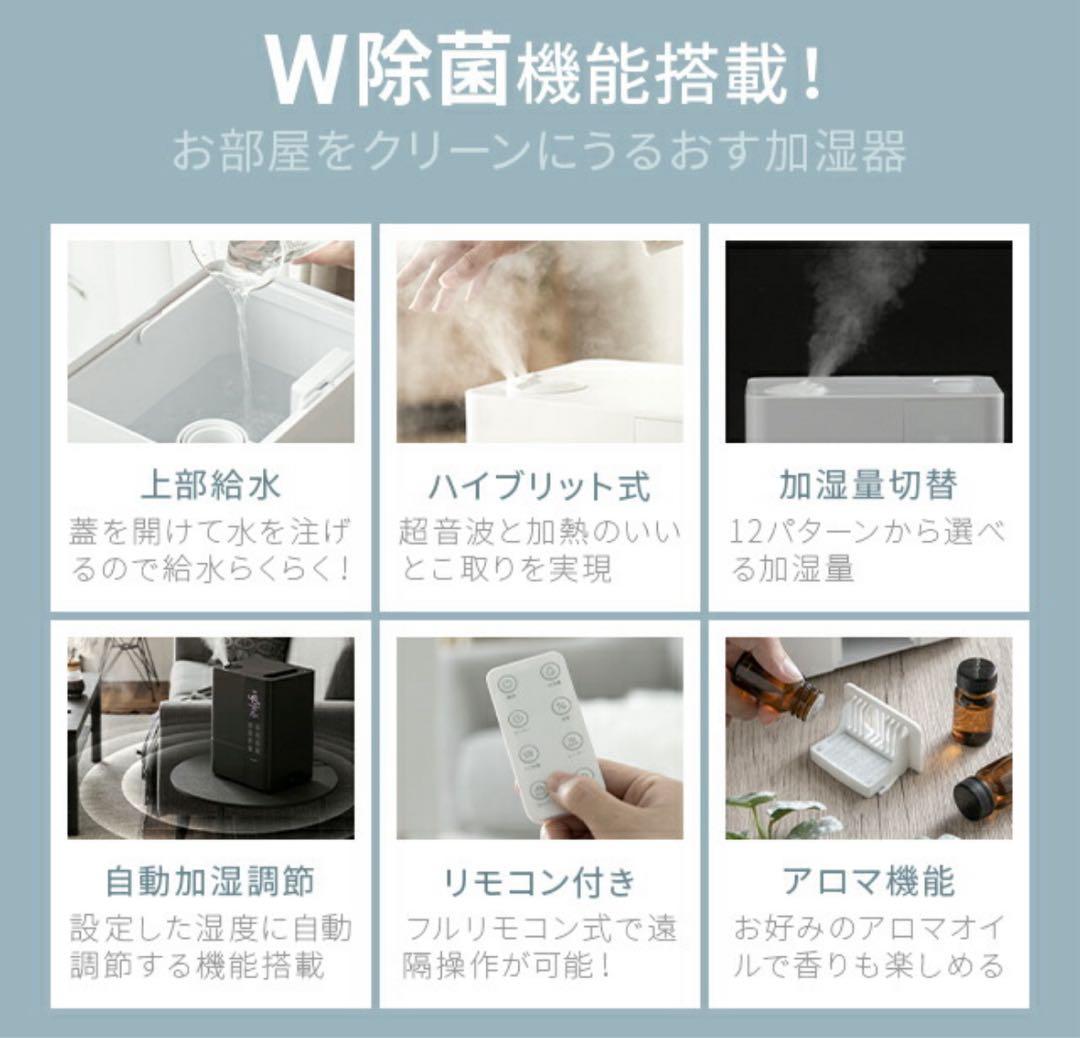 W除菌機能搭載！

お部屋をクリーンにうるおす加湿器

上部給水

蓋を開けて水を注げるので給水らくらく！

ハイブリット式

超音波と加熱のいいとこ取りを実現

加湿量切替

12パターンから選べる加湿量

自動加湿調節

設定した湿度に自動調節する機能搭載

リモコン付き

フルリモコン式で遠隔操作が可能！

アロマ機能

お好みのアロマオイルで香りも楽しめる