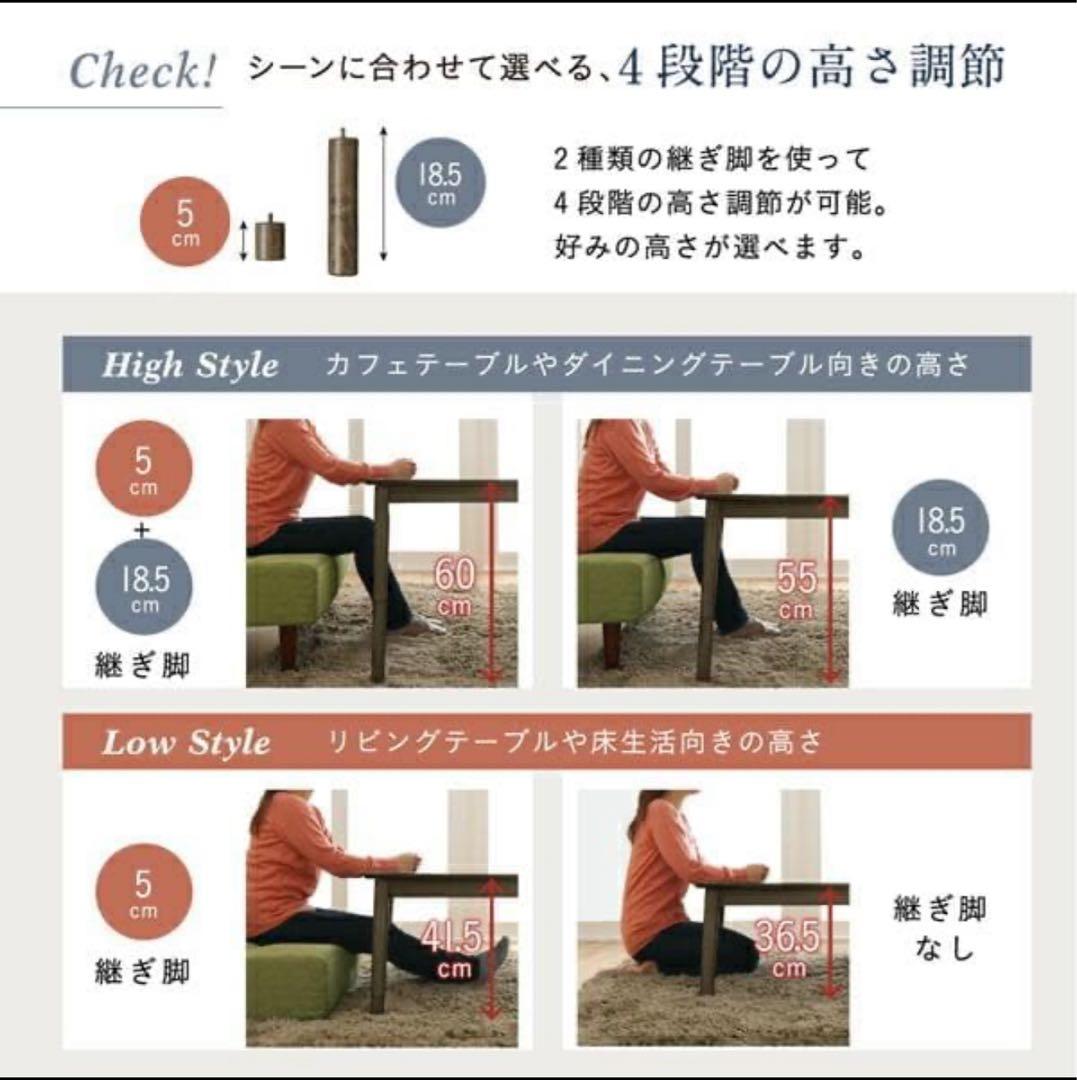 Check! シーンに合わせて選べる、4段階の高さ調節

5 cm

18.5 cm

2種類の継ぎ脚を使って
4段階の高さ調節が可能。
好みの高さが選べます。

High Style カフェテーブルやダイニングテーブル向きの高さ

5 cm
+
18.5 cm
継ぎ脚

60 cm

55 cm

18.5 cm
継ぎ脚

Low Style リビングテーブルや床生活向きの高さ

5 cm
継ぎ脚

41.5 cm

36.5 cm

継ぎ脚
なし