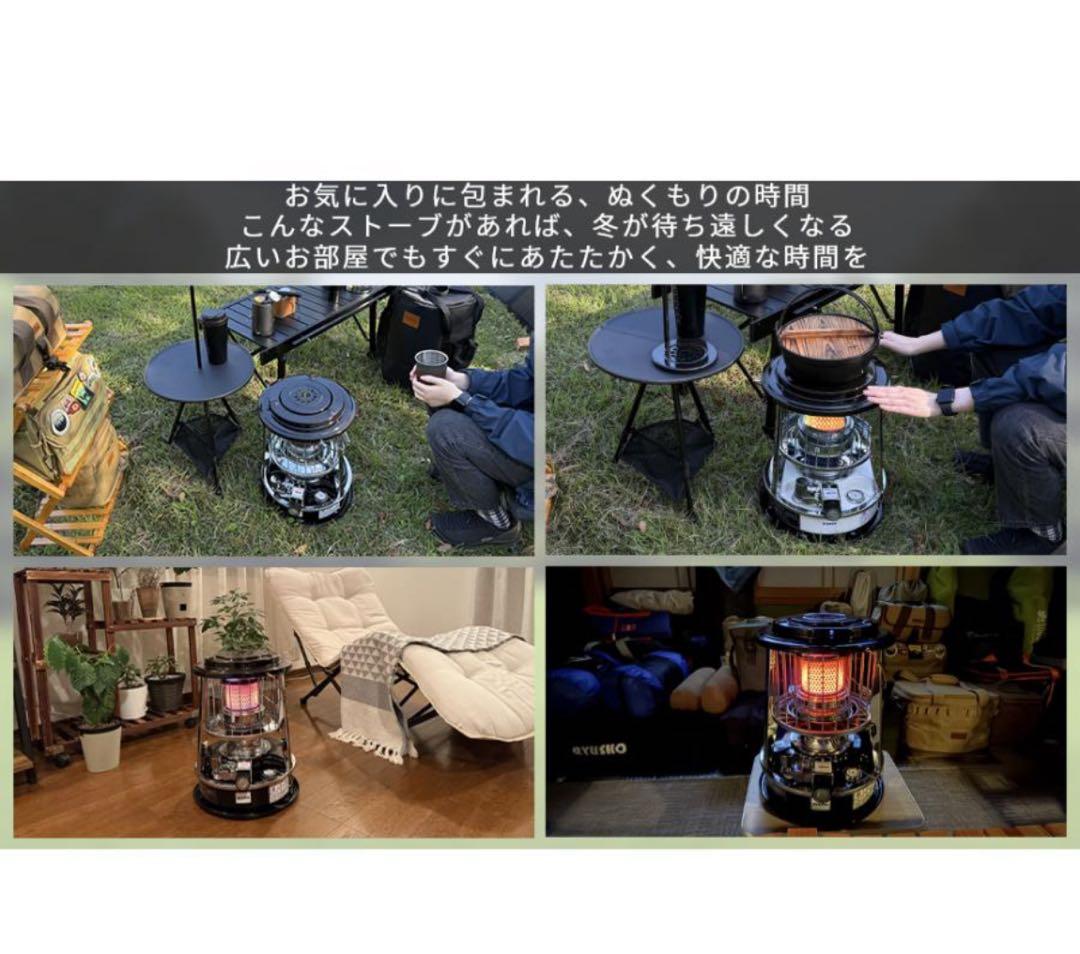 お気に入りに包まれる、ぬくもりの時間
こんなストーブがあれば、冬が待ち遠しくなる
広いお部屋でもすぐにあたたかく、快適な時間を