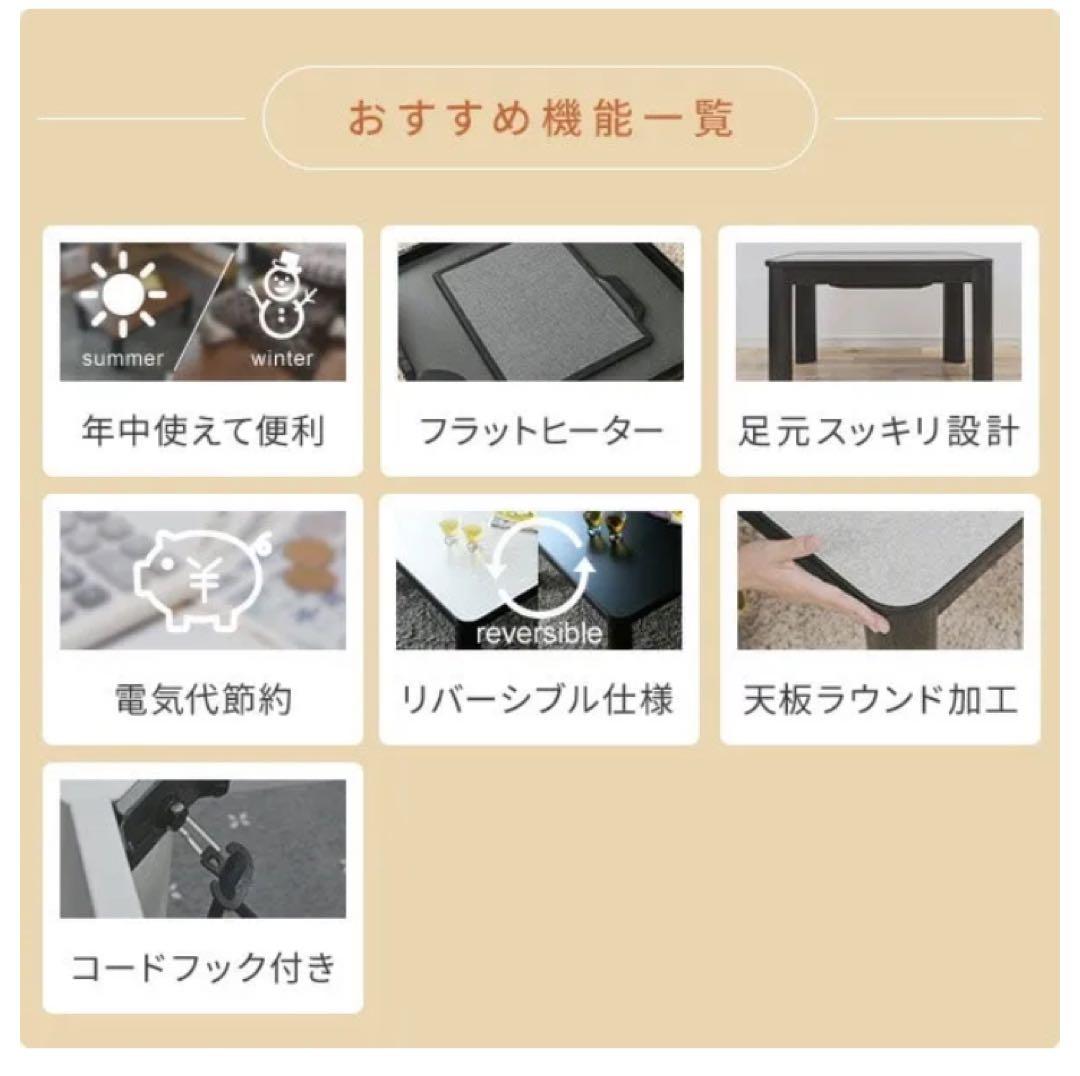 おすすめ機能一覧

summer winter

年中使えて便利

フラットヒーター

足元スッキリ設計

¥

電気代節約

reversible

リバーシブル仕様

天板ラウンド加工

コードフック付き