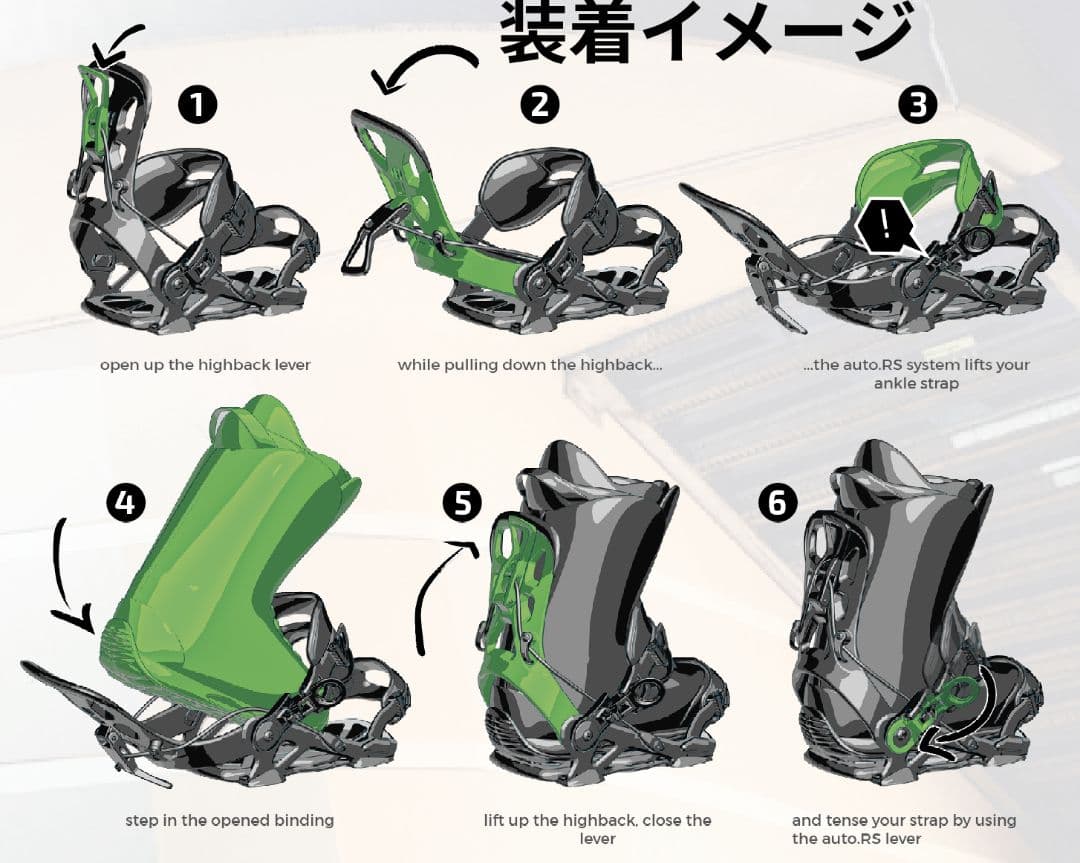 装着イメージ

1
open up the highback lever

2
while pulling down the highback...

3
!
...the auto.RS system lifts your ankle strap

4
step in the opened binding

5
lift up the highback, close the lever

6
and tense your strap by using the auto.RS lever