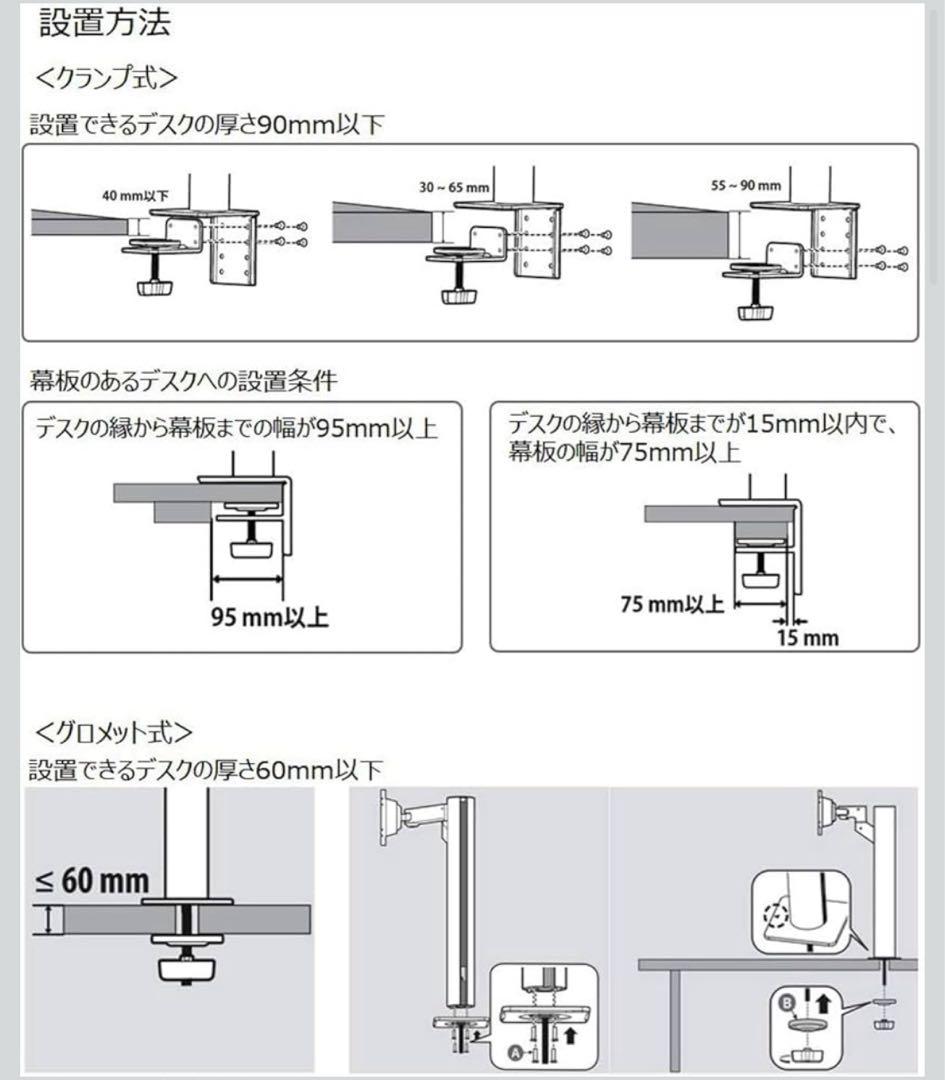 設置方法

<クランプ式>

設置できるデスクの厚さ90mm以下

40 mm以下

30 ~ 65 mm

55 ~ 90 mm

幕板のあるデスクへの設置条件

デスクの縁から幕板までの幅が95mm以上

95 mm以上

デスクの縁から幕板までが15mm以内で、幕板の幅が75mm以上

75 mm以上

15 mm

<グロメット式>

設置できるデスクの厚さ60mm以下

≤ 60 mm

A

B