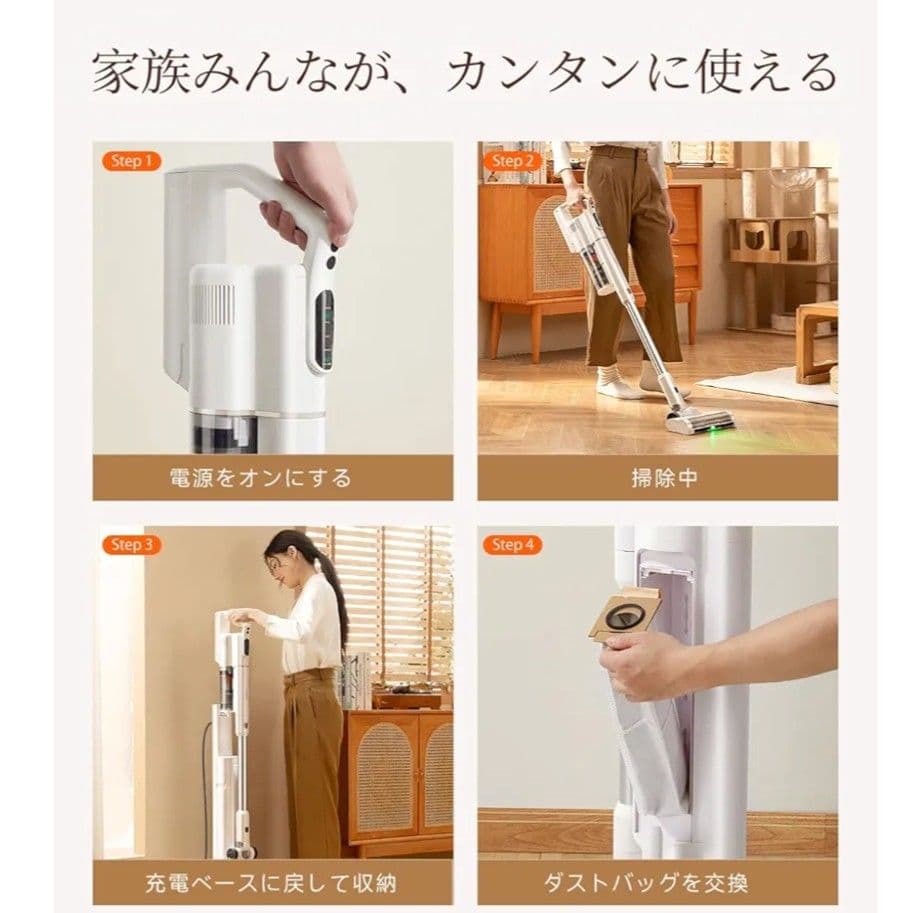 家族みんなが、カンタンに使える

Step 1

電源をオンにする

Step 2

掃除中

Step 3

充電ベースに戻して収納

Step 4

ダストバッグを交換