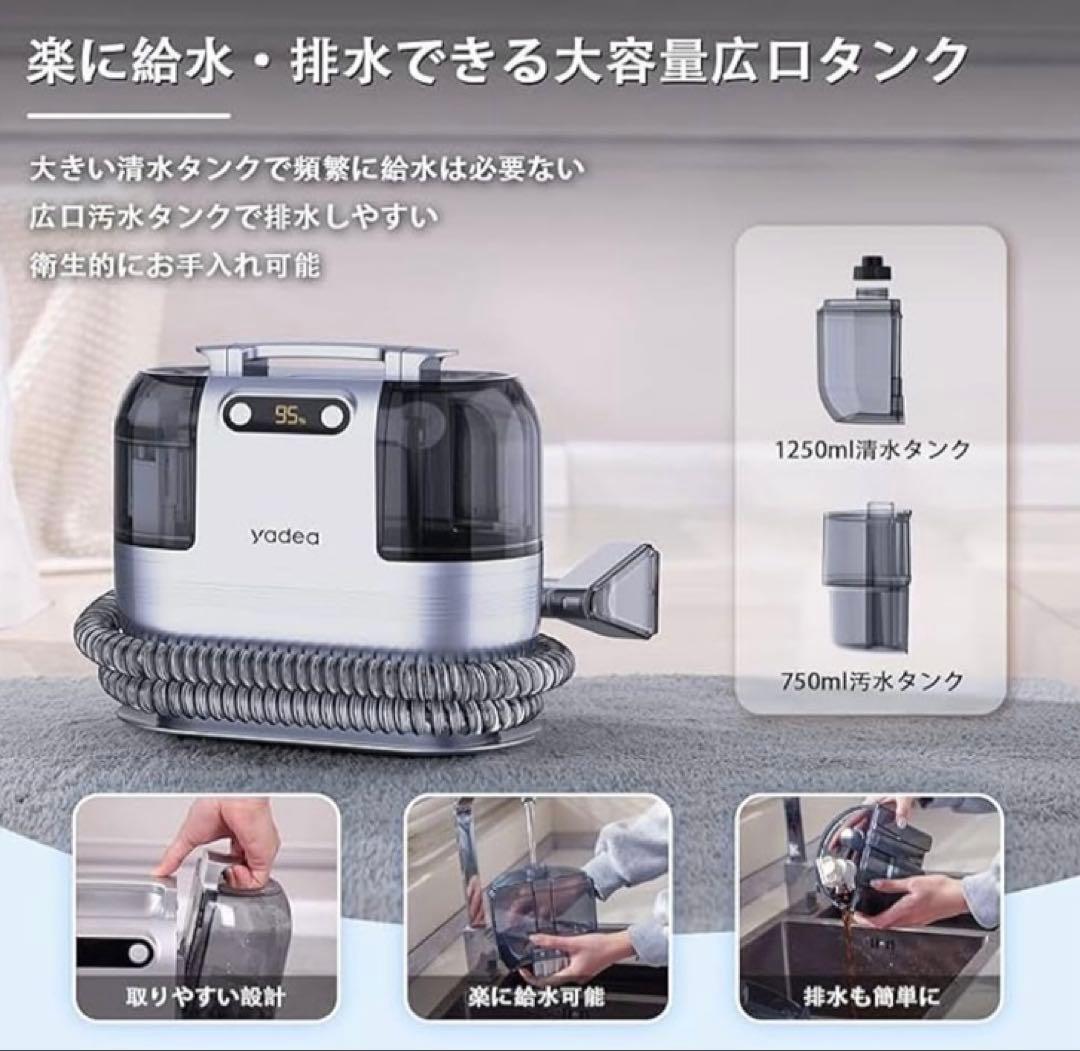 楽に給水・排水できる大容量広口タンク

大きい清水タンクで頻繁に給水は必要ない
広口汚水タンクで排水しやすい
衛生的にお手入れ可能

95%

yadea

1250ml清水タンク

750ml汚水タンク

取りやすい設計

楽に給水可能

排水も簡単に