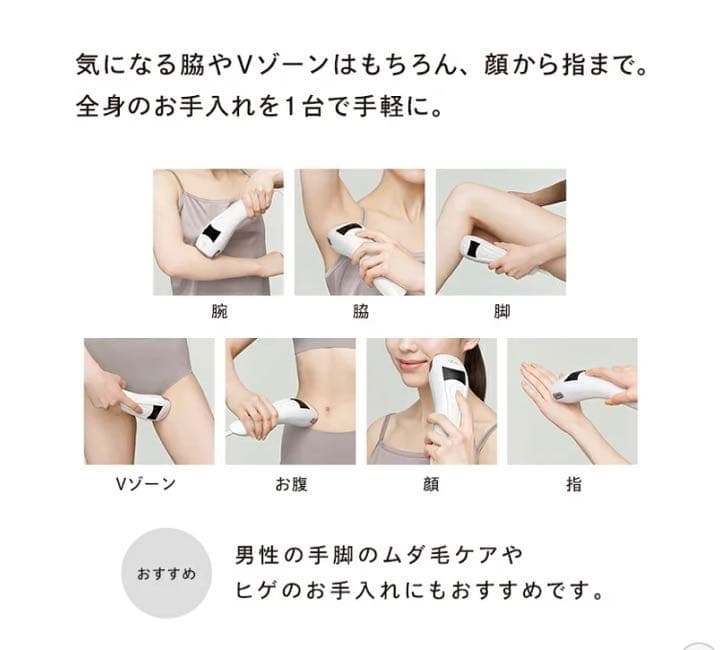 気になる脇やVゾーンはもちろん、顔から指まで。
全身のお手入れを1台で手軽に。

腕

脇

脚

Vゾーン

お腹

顔

指

おすすめ

男性の手脚のムダ毛ケアや
ヒゲのお手入れにもおすすめです。