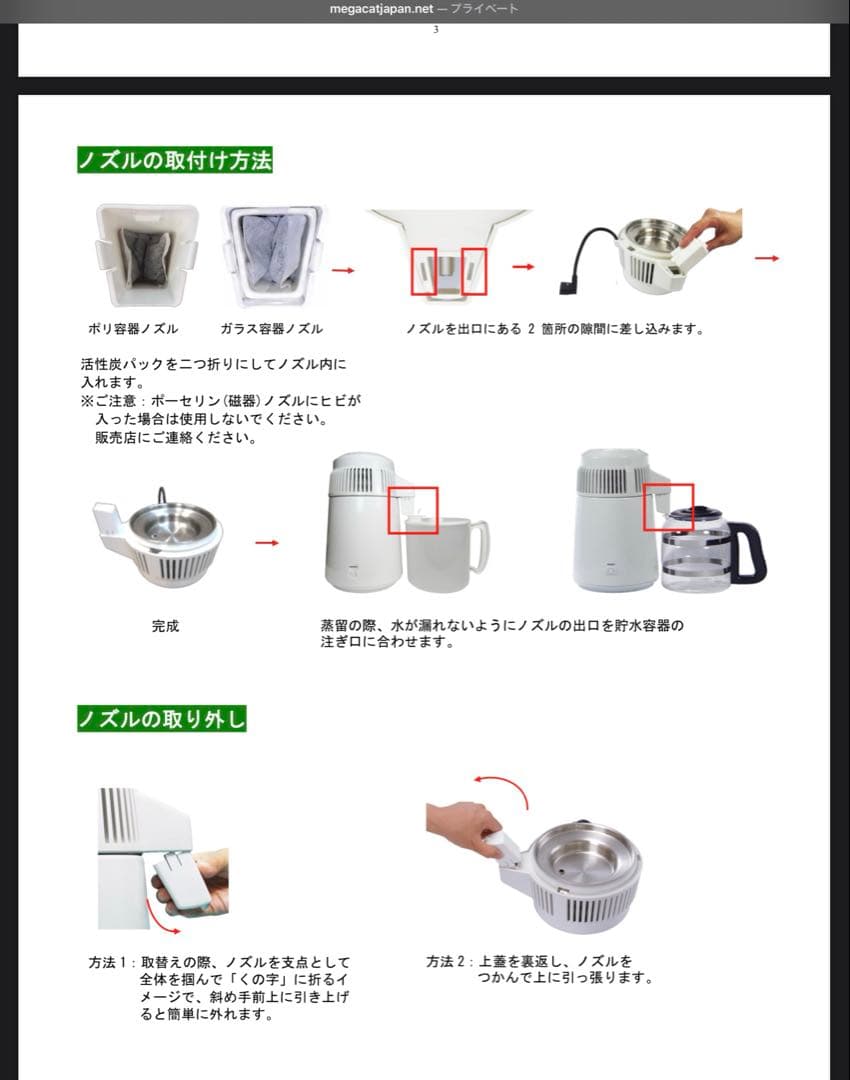 megacatjapan.net — プライベート

3

ノズルの取付け方法

ポリ容器ノズル　ガラス容器ノズル

ノズルを出口にある 2 箇所の隙間に差し込みます。

活性炭パックを二つ折りにしてノズル内に入れます。
※ご注意：ポーセリン(磁器)ノズルにヒビが入った場合は使用しないでください。
販売店にご連絡ください。

完成

蒸留の際、水が漏れないようにノズルの出口を貯水容器の注ぎ口に合わせます。

ノズルの取り外し

方法 1：取替えの際、ノズルを支点として全体を掴んで「くの字」に折るイメージで、斜め手前上に引き上げると簡単に外れます。

方法 2：上蓋を裏返し、ノズルをつかんで上に引っ張ります。